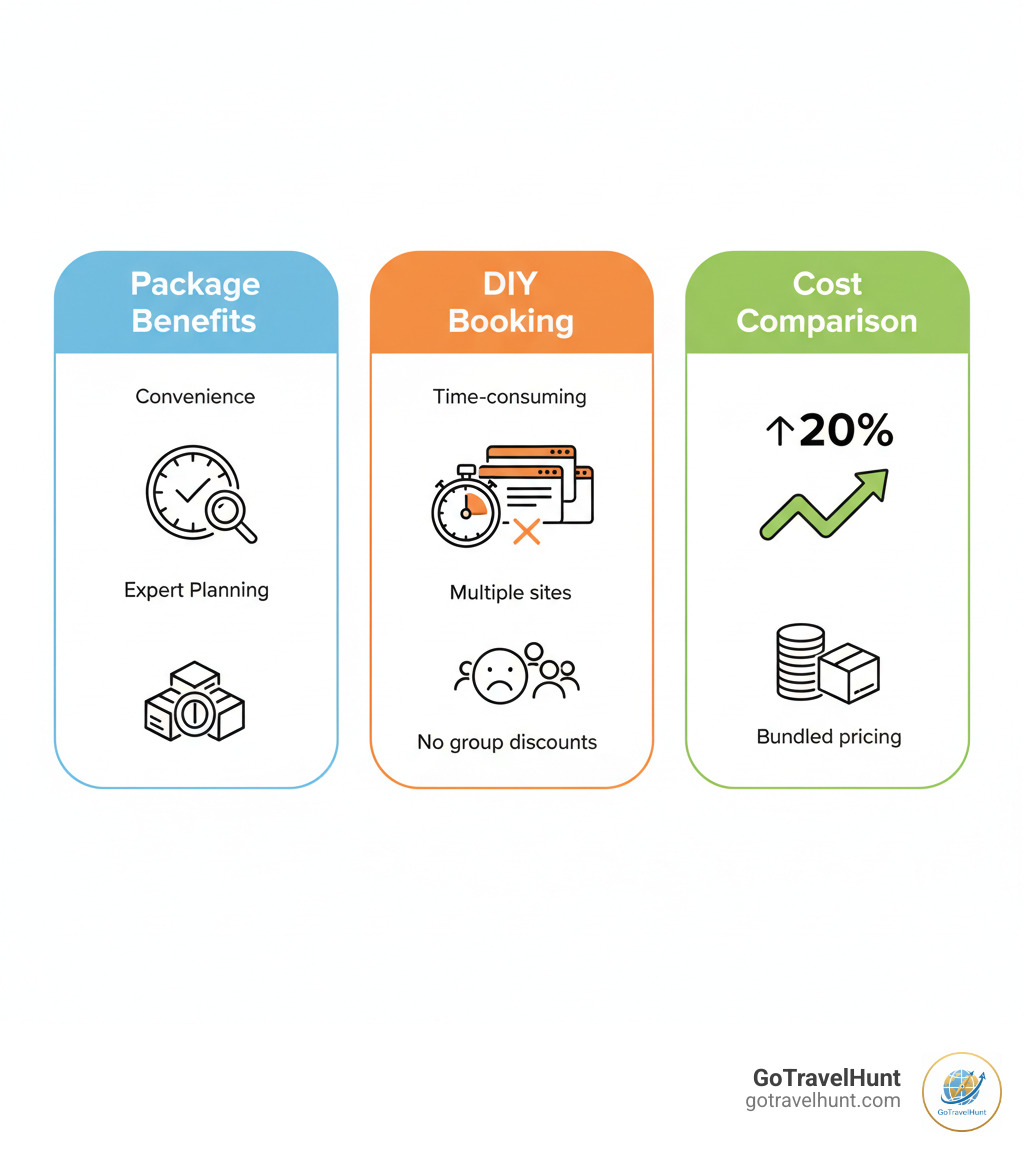 Package Benefits

Convenience

Expert Planning

DIY Booking

Time-consuming

Multiple sites

No group discounts

Cost Comparison

↑20%

Bundled pricing

GoTravelHunt
gotravelhunt.com

GoTravelHunt