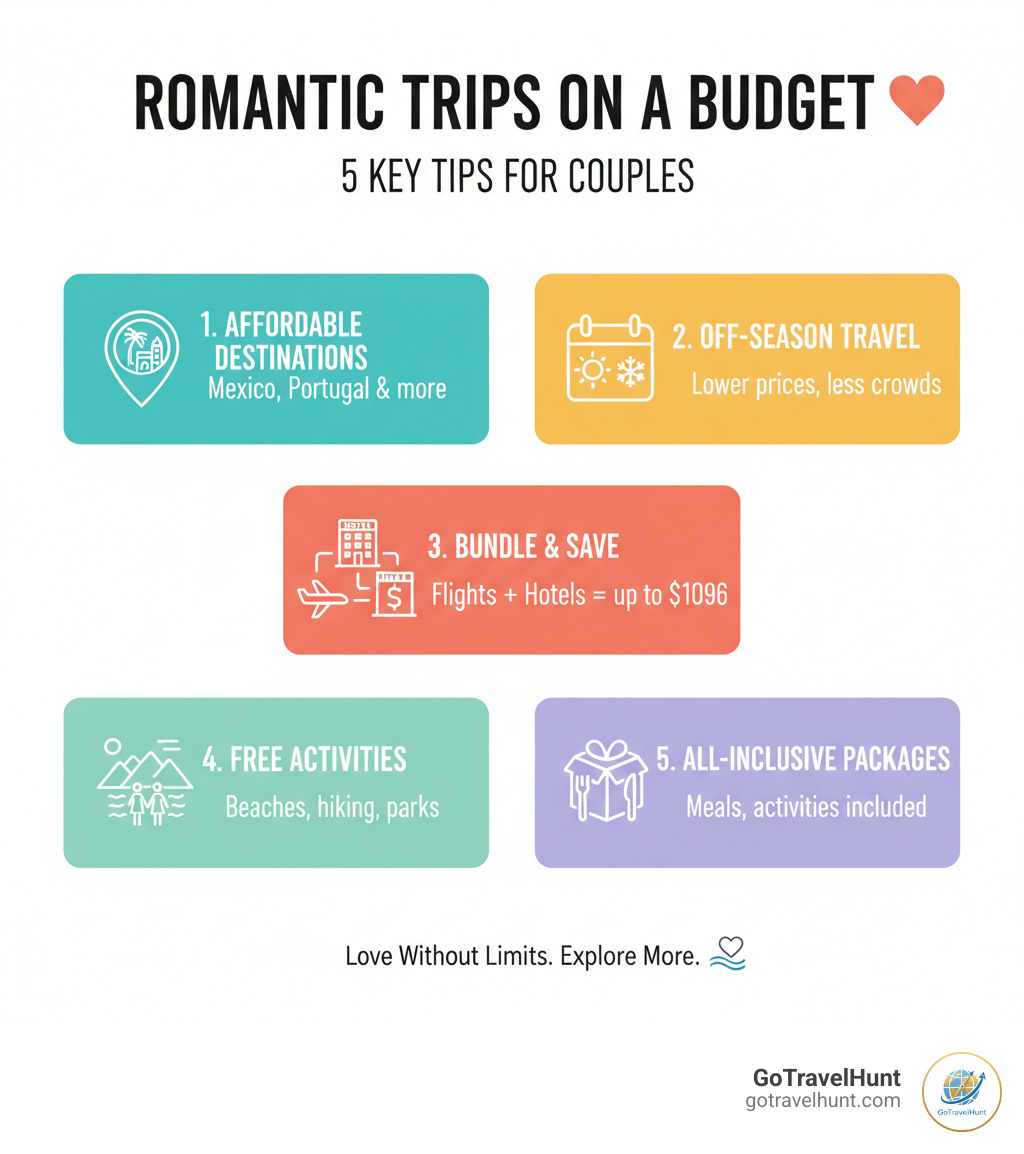 ROMANTIC TRIPS ON A BUDGET

5 KEY TIPS FOR COUPLES

1. AFFORDABLE DESTINATIONS
Mexico, Portugal & more

2. OFF-SEASON TRAVEL
Lower prices, less crowds

3. BUNDLE & SAVE
Flights + Hotels = up to $1096

4. FREE ACTIVITIES
Beaches, hiking, parks

5. ALL-INCLUSIVE PACKAGES
Meals, activities included

Love Without Limits. Explore More.

GoTravelHunt
gotravelhunt.com
GoTravelHunt