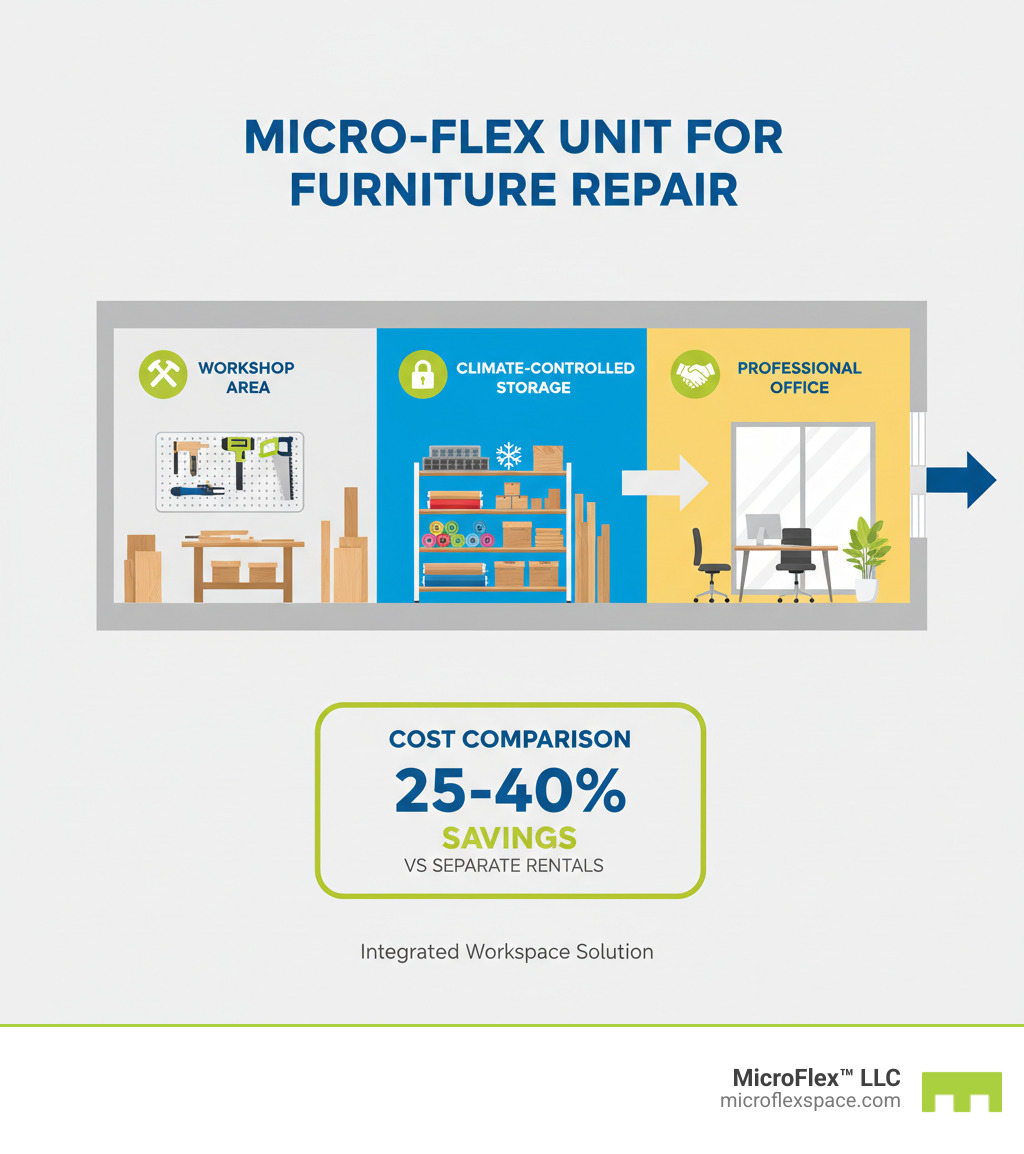 MICRO-FLEX UNIT FOR FURNITURE REPAIR

WORKSHOP AREA

CLIMATE-CONTROLLED STORAGE

PROFESSIONAL OFFICE

COST COMPARISON
25-40%
SAVINGS
VS SEPARATE RENTALS

Integrated Workspace Solution

MicroFlex™ LLC
microflexspace.com