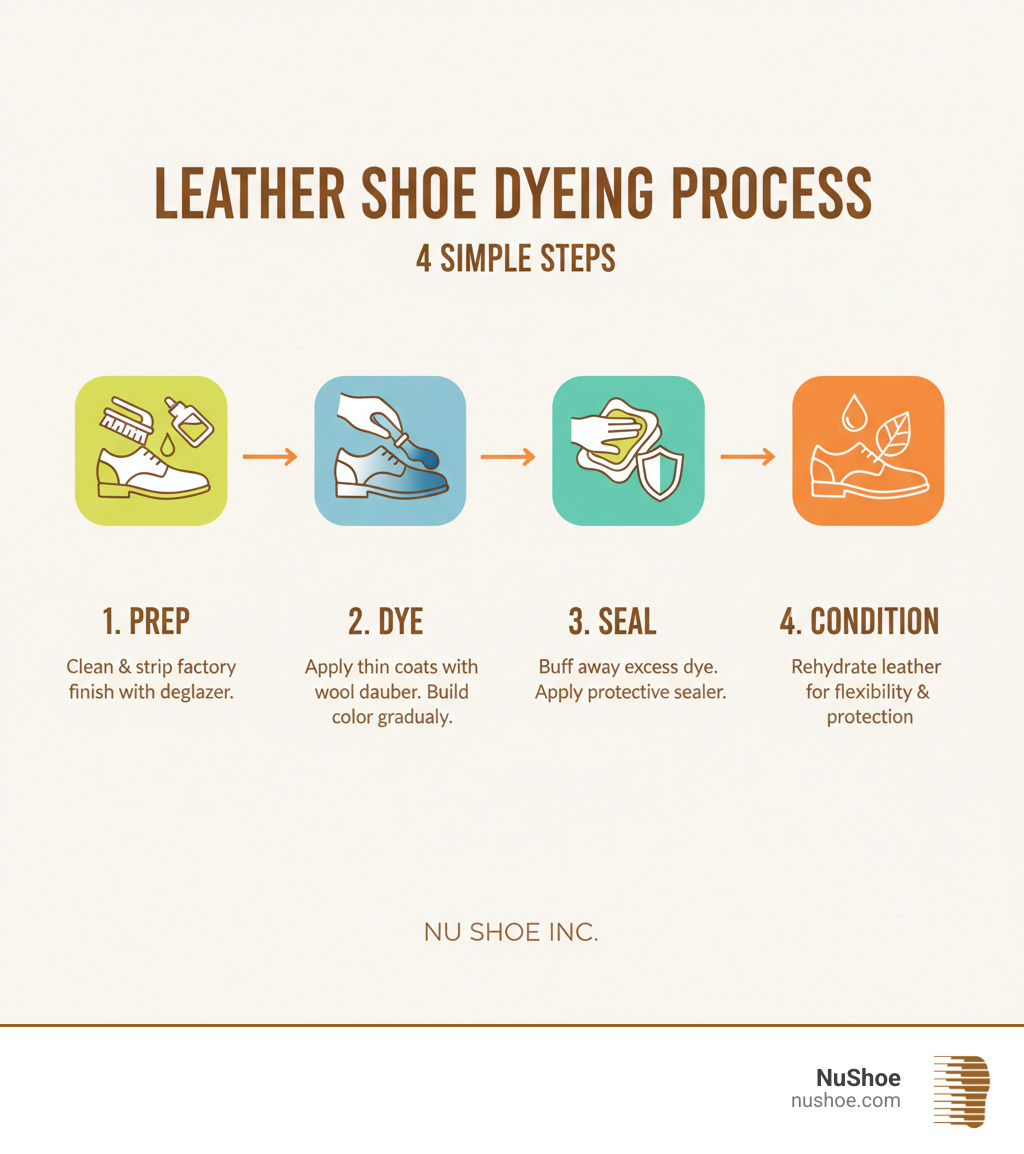 LEATHER SHOE DYEING PROCESS

4 SIMPLE STEPS

1. PREP

Clean & strip factory finish with deglazer.

2. DYE

Apply thin coats with wool dauber. Build color gradualy.

3. SEAL

Buff away excess dye. Apply protective sealer.

4. CONDITION

Rehydrate leather for flexibility & protection

NU SHOE INC.

NuShoe
nushoe.com