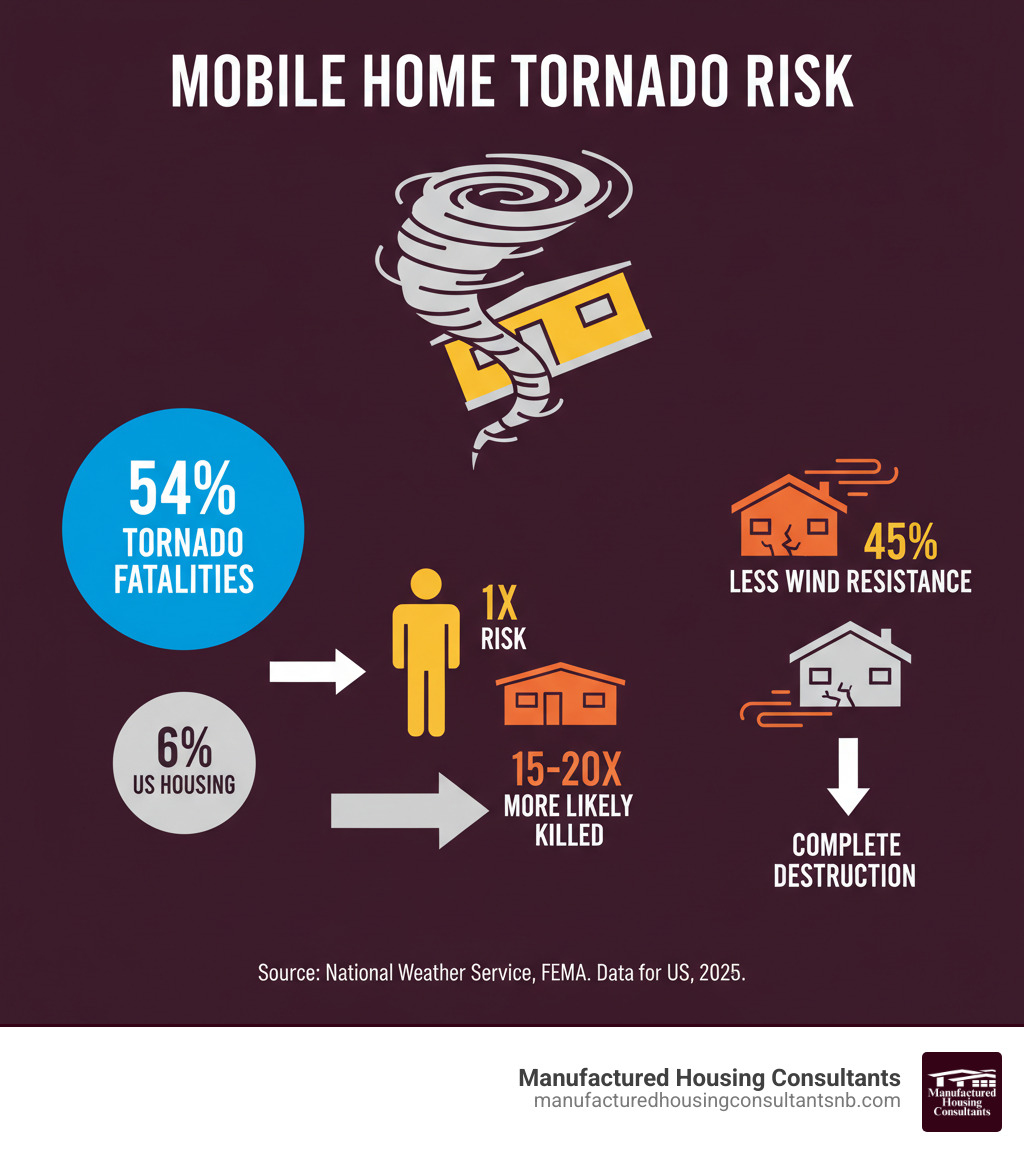 MOBILE HOME TORNADO RISK

54%
TORNADO FATALITIES

6%
US HOUSING

1X
RISK

15-20X
MORE LIKELY KILLED

45%
LESS WIND RESISTANCE

COMPLETE DESTRUCTION

Source: National Weather Service, FEMA. Data for US, 2025.

Manufactured Housing Consultants
manufacturedhousingconsultantsnb.com

Manufactured Housing Consultants