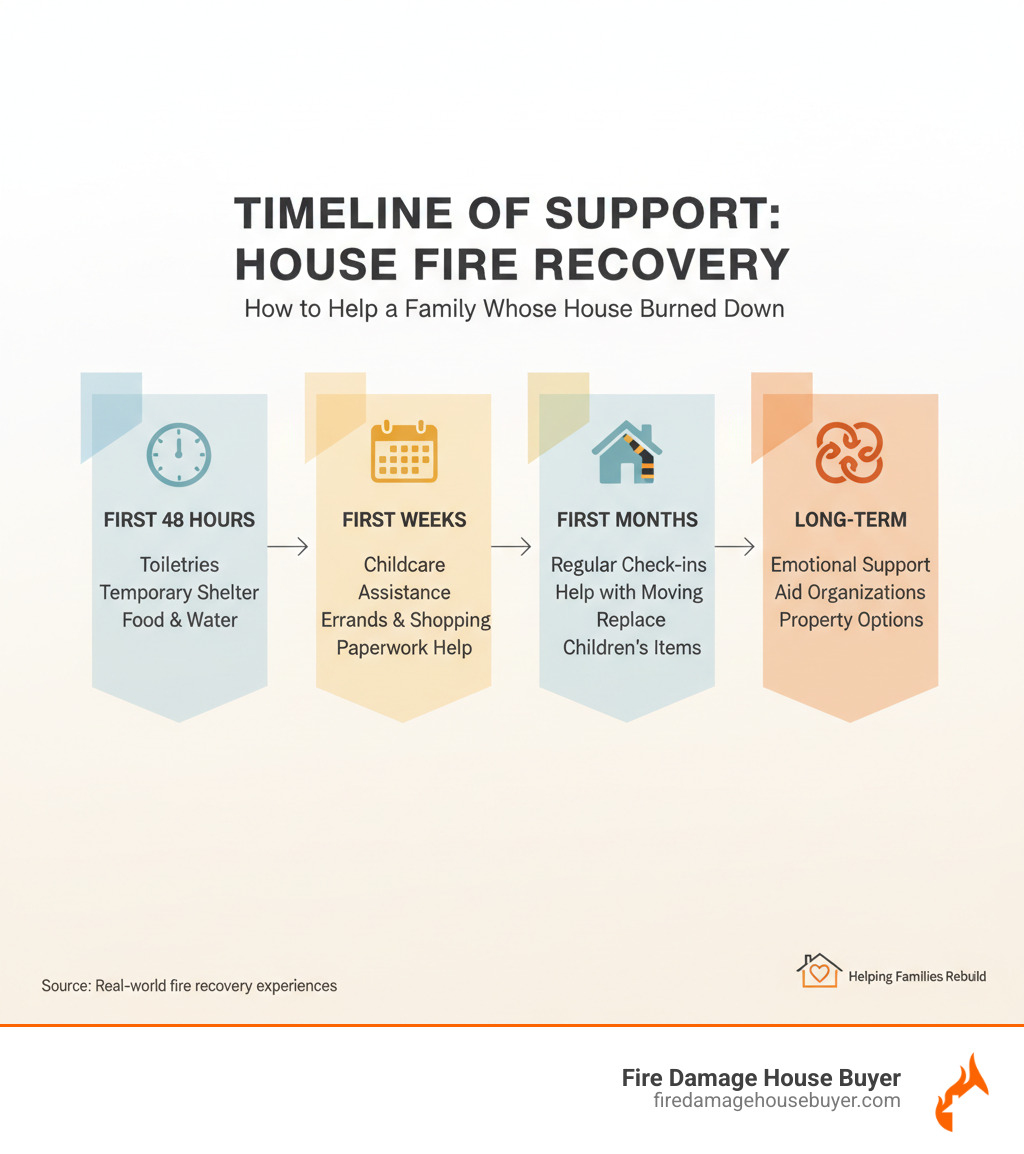 TIMELINE OF SUPPORT: HOUSE FIRE RECOVERY

How to Help a Family Whose House Burned Down

FIRST 48 HOURS

Toiletries
Temporary Shelter
Food & Water

FIRST WEEKS

Childcare Assistance
Errands & Shopping
Paperwork Help

FIRST MONTHS

Regular Check-ins
Help with Moving
Replace Children's Items

LONG-TERM

Emotional Support
Aid Organizations
Property Options

Source: Real-world fire recovery experiences

Helping Families Rebuild

Fire Damage House Buyer
firedamagehousebuyer.com