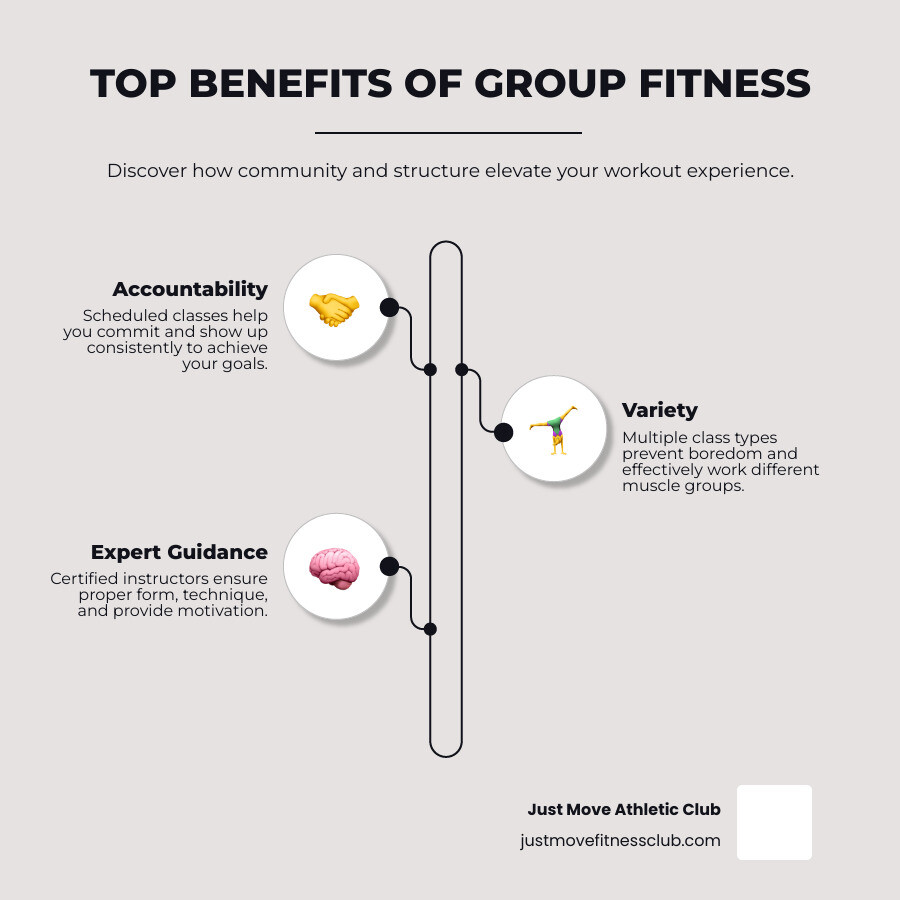 TOP BENEFITS OF GROUP FITNESS

Discover how community and structure elevate your workout experience.

Accountability

Scheduled classes help you commit and show up consistently to achieve your goals.

Variety

Multiple class types prevent boredom and effectively work different muscle groups.

Expert Guidance

Certified instructors ensure proper form, technique, and provide motivation.

Just Move Athletic Club

justmovefitnessclub.com