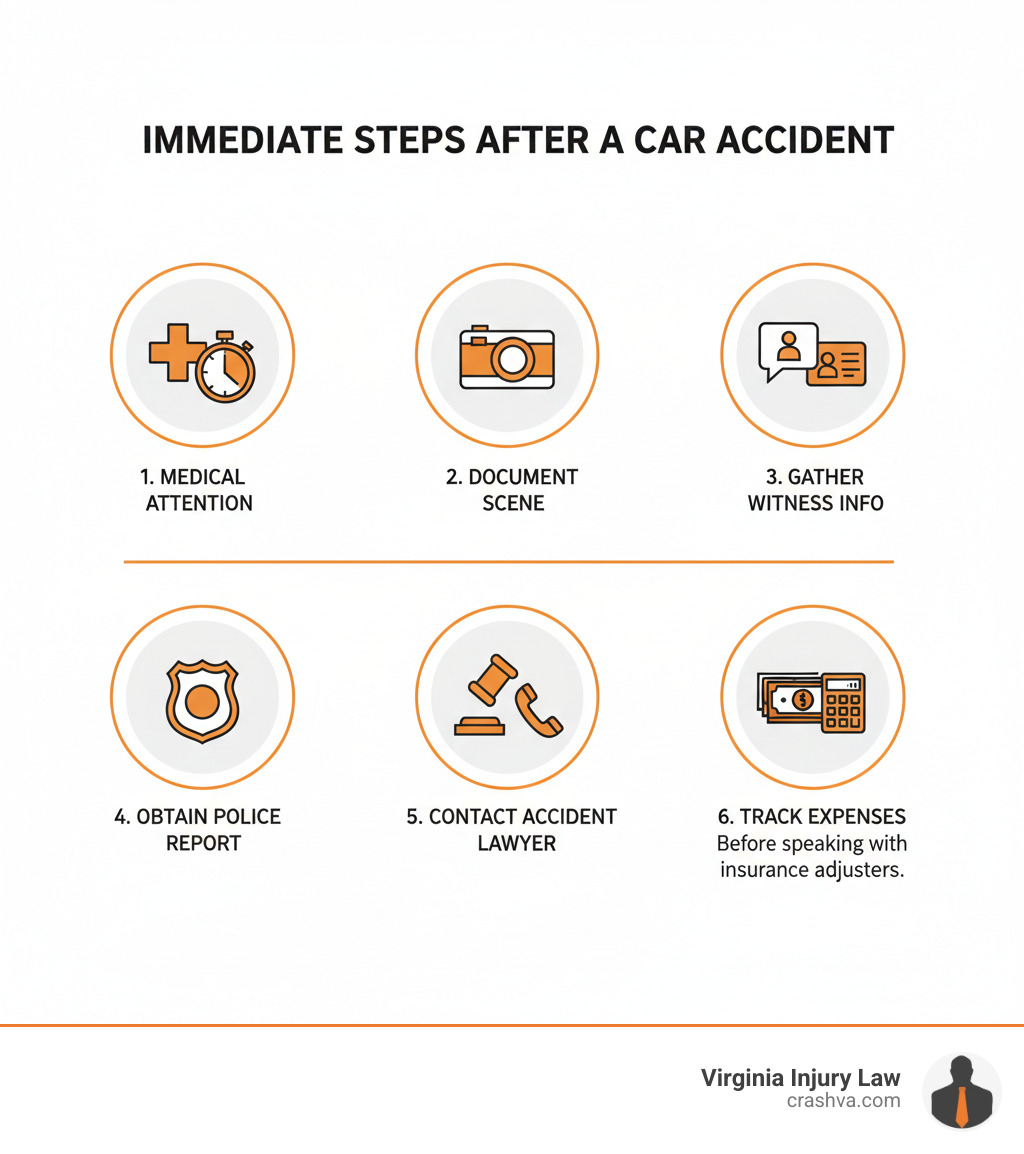 IMMEDIATE STEPS AFTER A CAR ACCIDENT

1. MEDICAL ATTENTION

2. DOCUMENT SCENE

3. GATHER WITNESS INFO

4. OBTAIN POLICE REPORT

5. CONTACT ACCIDENT LAWYER

6. TRACK EXPENSES
Before speaking with insurance adjusters.

Virginia Injury Law
crashva.com