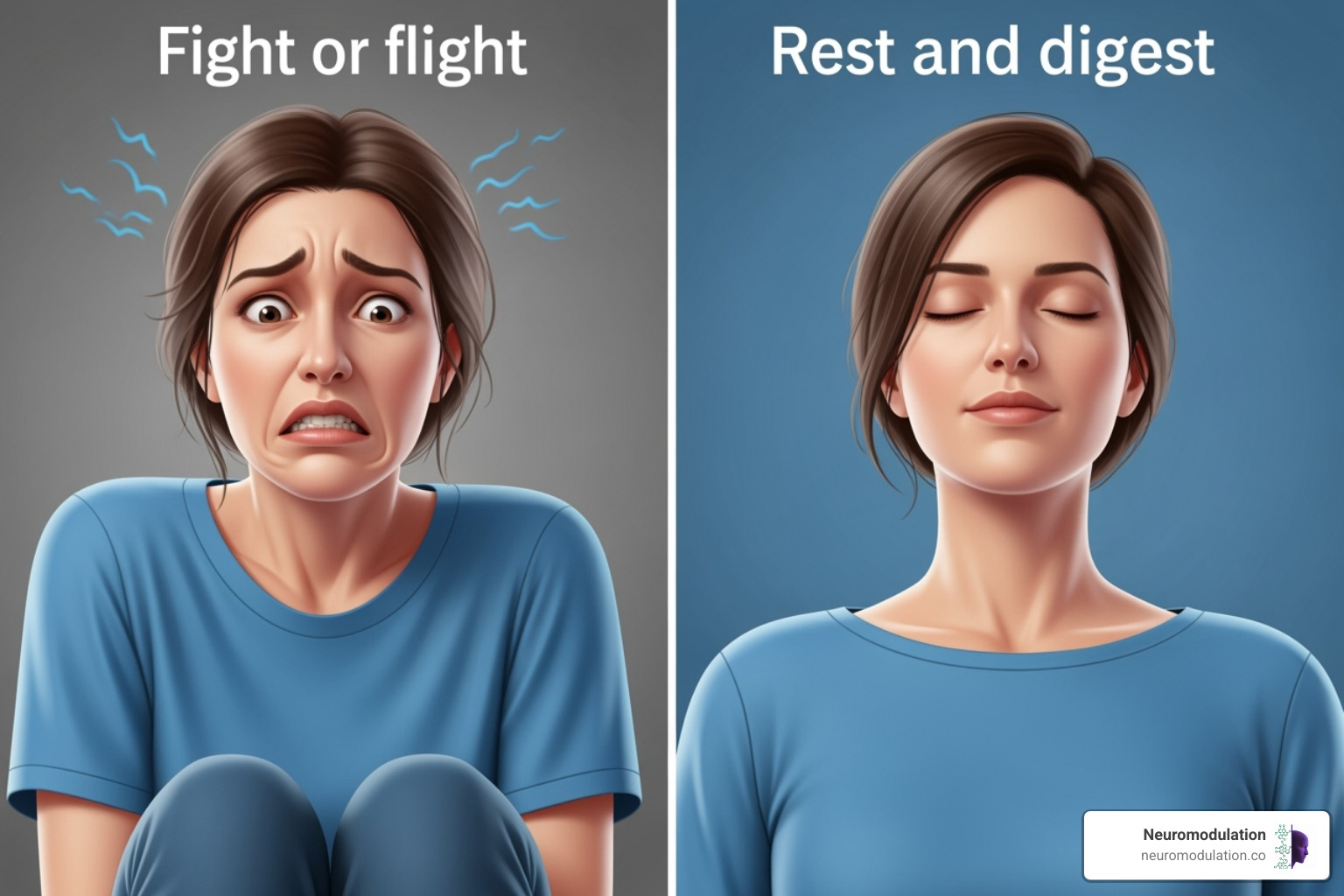 Fight or flight

Rest and digest

Neuromodulation
neuromodulation.co