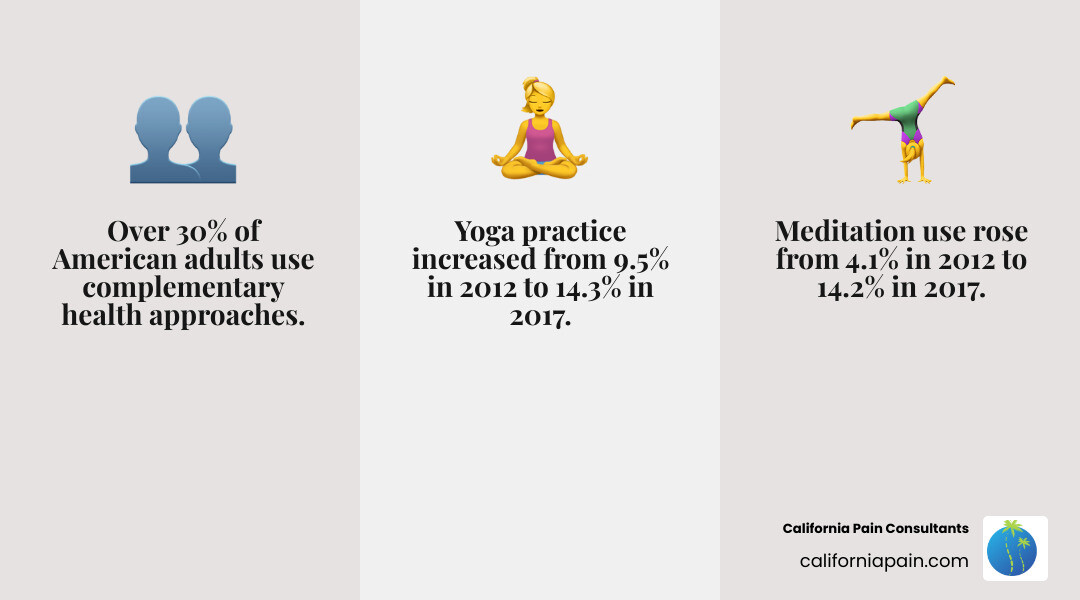 Over 30% of American adults use complementary health approaches.

Yoga practice increased from 9.5% in 2012 to 14.3% in 2017.

Meditation use rose from 4.1% in 2012 to 14.2% in 2017.

California Pain Consultants
californiapain.com