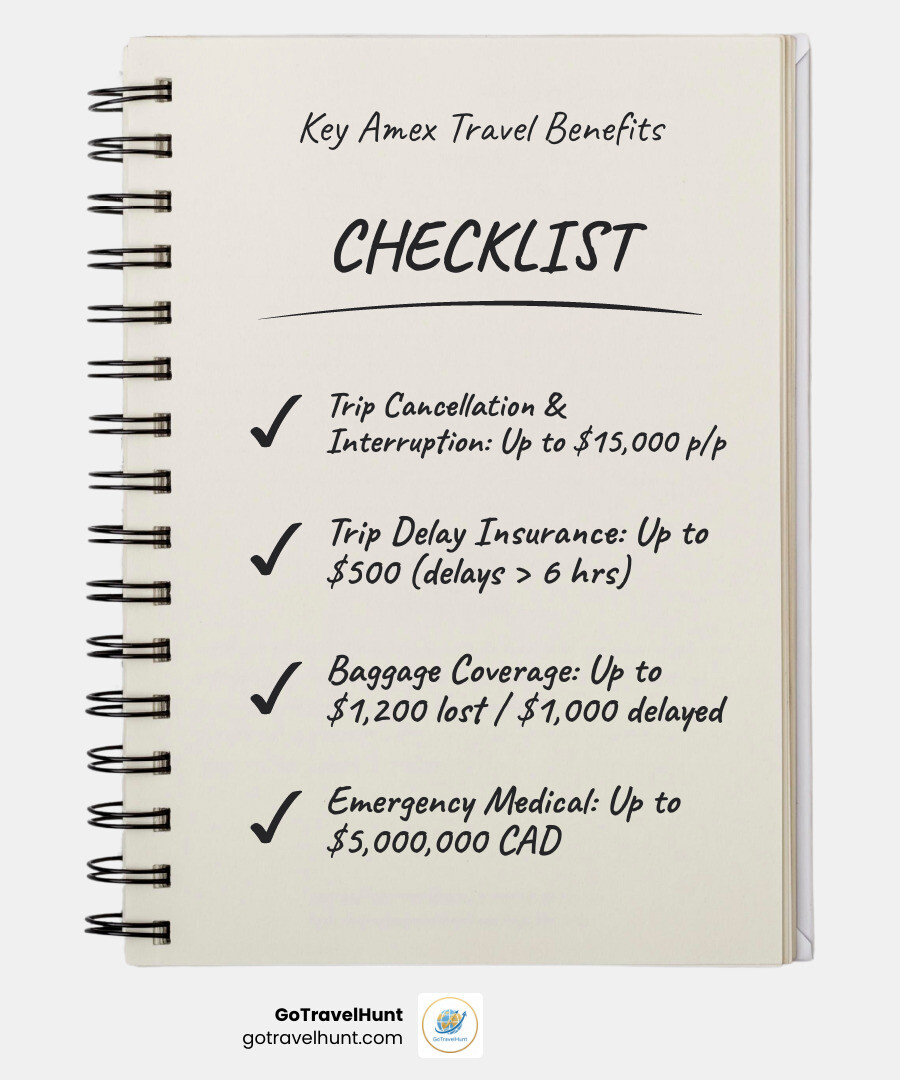 Key Amex Travel Benefits

CHECKLIST

✓ Trip Cancellation & Interruption: Up to \$15,000 p/p

✓ Trip Delay Insurance: Up to \$500 (delays > 6 hrs)

✓ Baggage Coverage: Up to \$1,200 lost / \$1,000 delayed

✓ Emergency Medical: Up to \$5,000,000 CAD

GoTravelHunt
gotravelhunt.com

GoTravelHunt