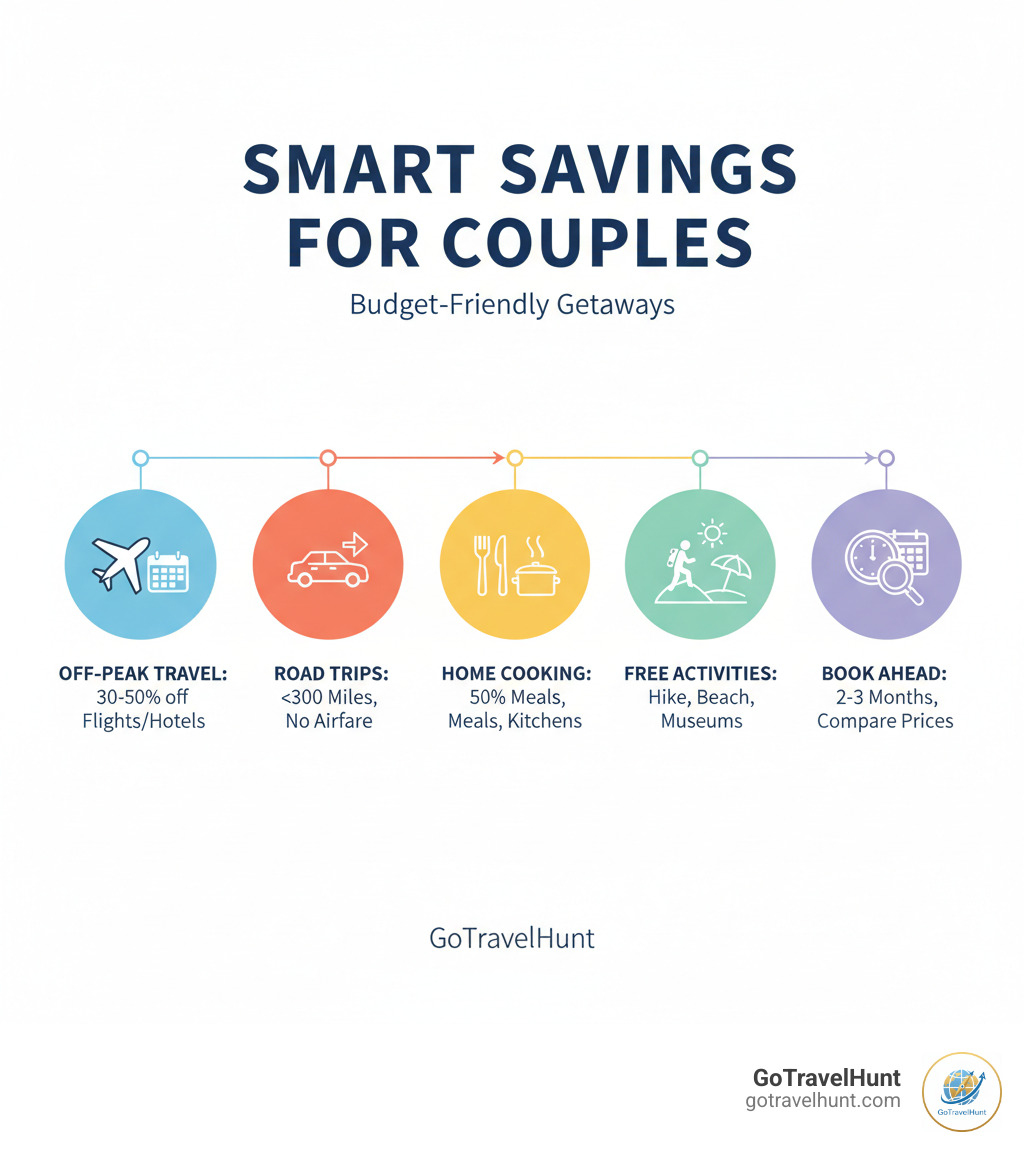 SMART SAVINGS FOR COUPLES

Budget-Friendly Getaways

OFF-PEAK TRAVEL: 30-50% off Flights/Hotels

ROAD TRIPS: <300 Miles, No Airfare

HOME COOKING: 50% Meals, Meals, Kitchens

FREE ACTIVITIES: Hike, Beach, Museums

BOOK AHEAD: 2-3 Months, Compare Prices

GoTravelHunt

GoTravelHunt
gotravelhunt.com

GoTravelHunt