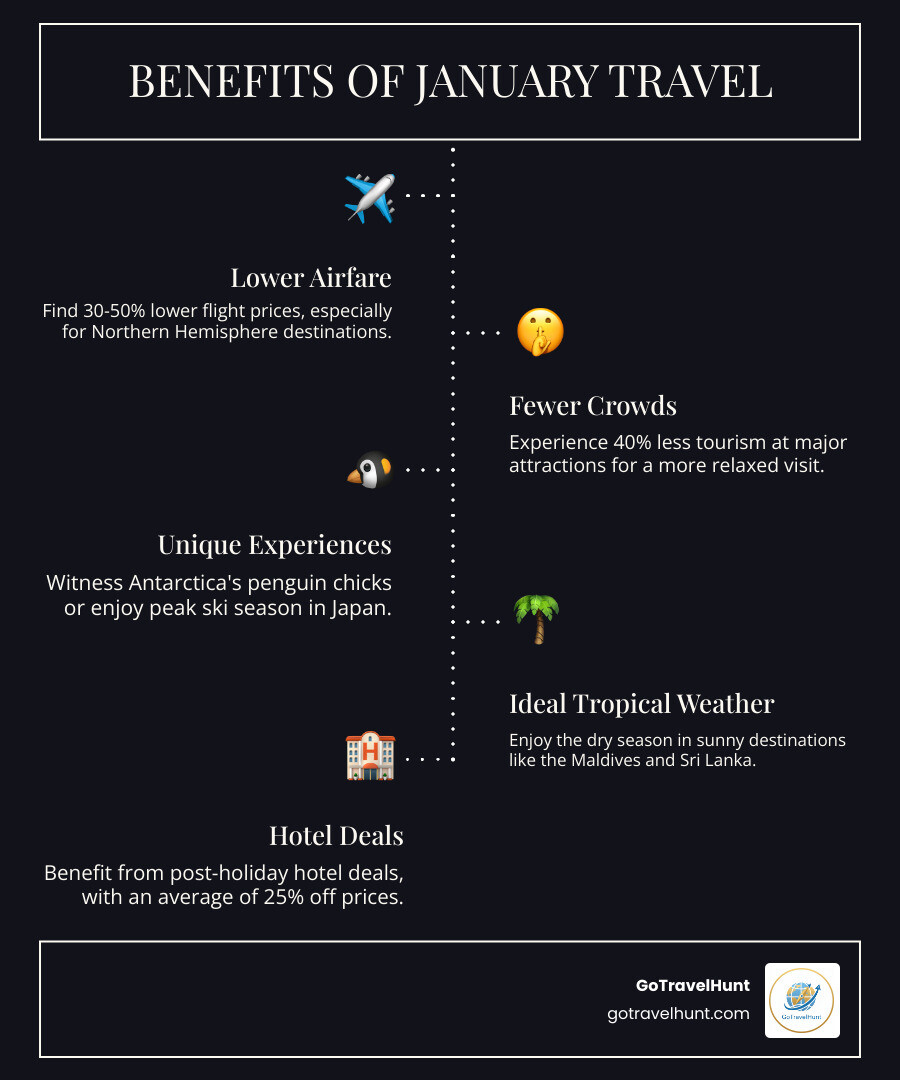 BENEFITS OF JANUARY TRAVEL

Lower Airfare

Find 30-50% lower flight prices, especially for Northern Hemisphere destinations.

Fewer Crowds

Experience 40% less tourism at major attractions for a more relaxed visit.

Unique Experiences

Witness Antarctica's penguin chicks or enjoy peak ski season in Japan.

Ideal Tropical Weather

Enjoy the dry season in sunny destinations like the Maldives and Sri Lanka.

Hotel Deals

Benefit from post-holiday hotel deals, with an average of 25% off prices.

GoTravelHunt
gotravelhunt.com

GoTravelHunt