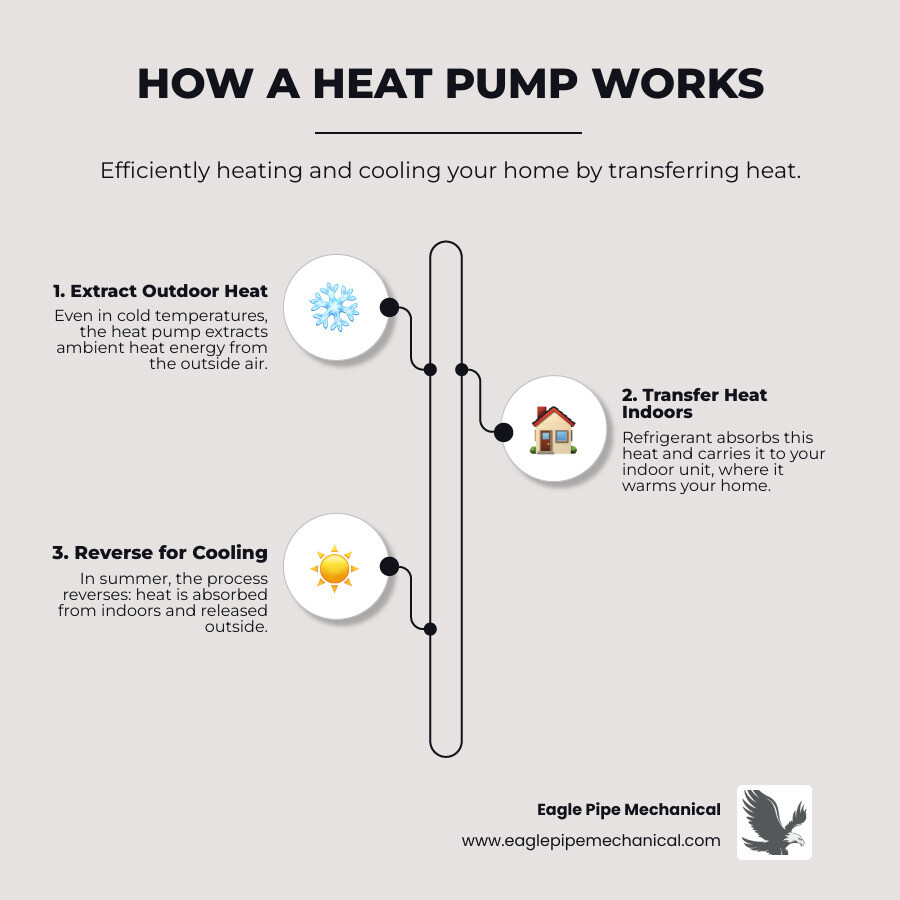 HOW A HEAT PUMP WORKS

Efficiently heating and cooling your home by transferring heat.

1. Extract Outdoor Heat
Even in cold temperatures, the heat pump extracts ambient heat energy from the outside air.

2. Transfer Heat Indoors
Refrigerant absorbs this heat and carries it to your indoor unit, where it warms your home.

3. Reverse for Cooling
In summer, the process reverses: heat is absorbed from indoors and released outside.

Eagle Pipe Mechanical
www.eaglepipemechanical.com