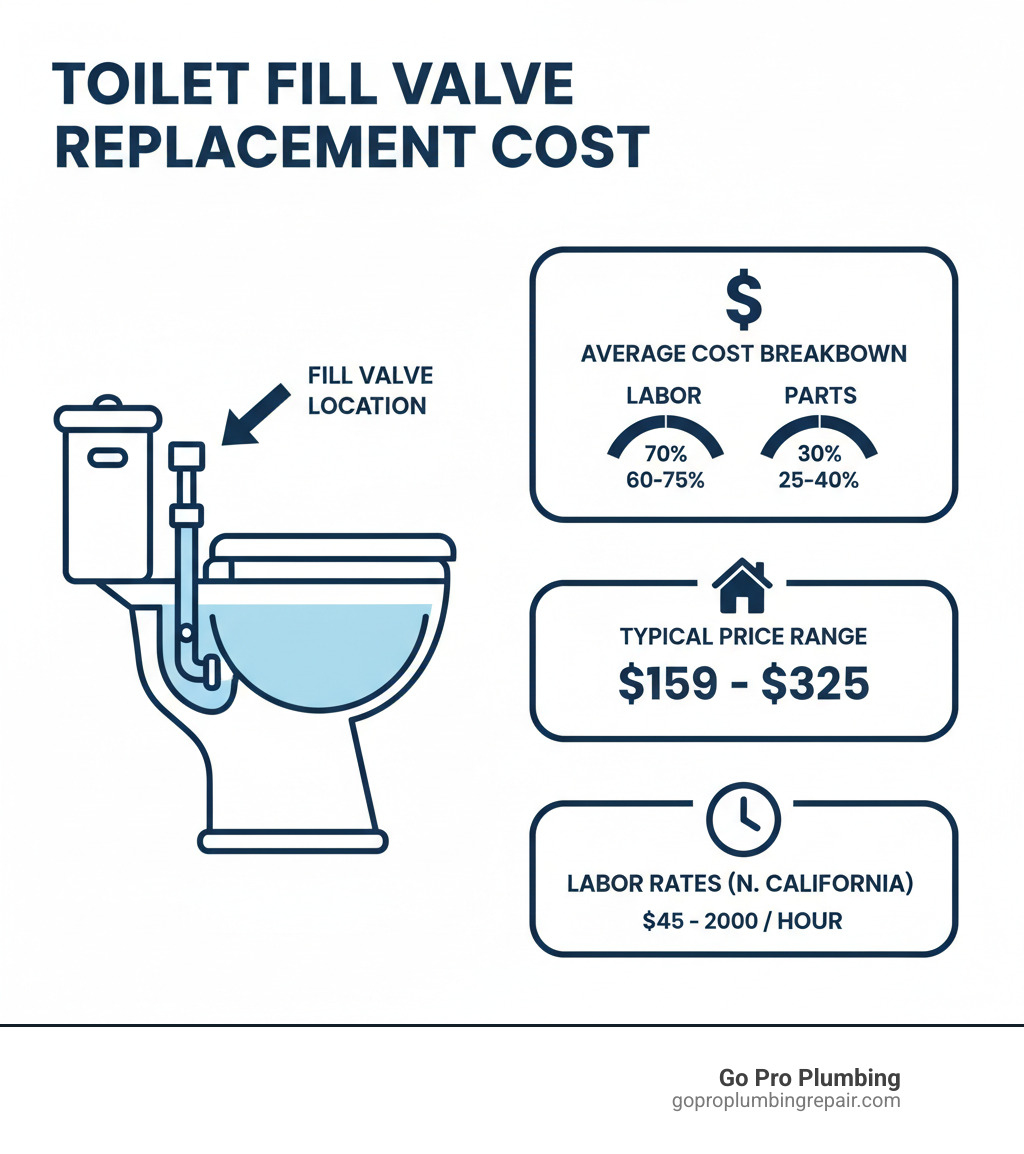 TOILET FILL VALVE REPLACEMENT COST

FILL VALVE LOCATION

$

AVERAGE COST BREAKBOWN

LABOR
70%
60-75%

PARTS
30%
25-40%

TYPICAL PRICE RANGE
$159 - $325

LABOR RATES (N. CALIFORNIA)
$45 - 2000 / HOUR

Go Pro Plumbing
goproplumbingrepair.com