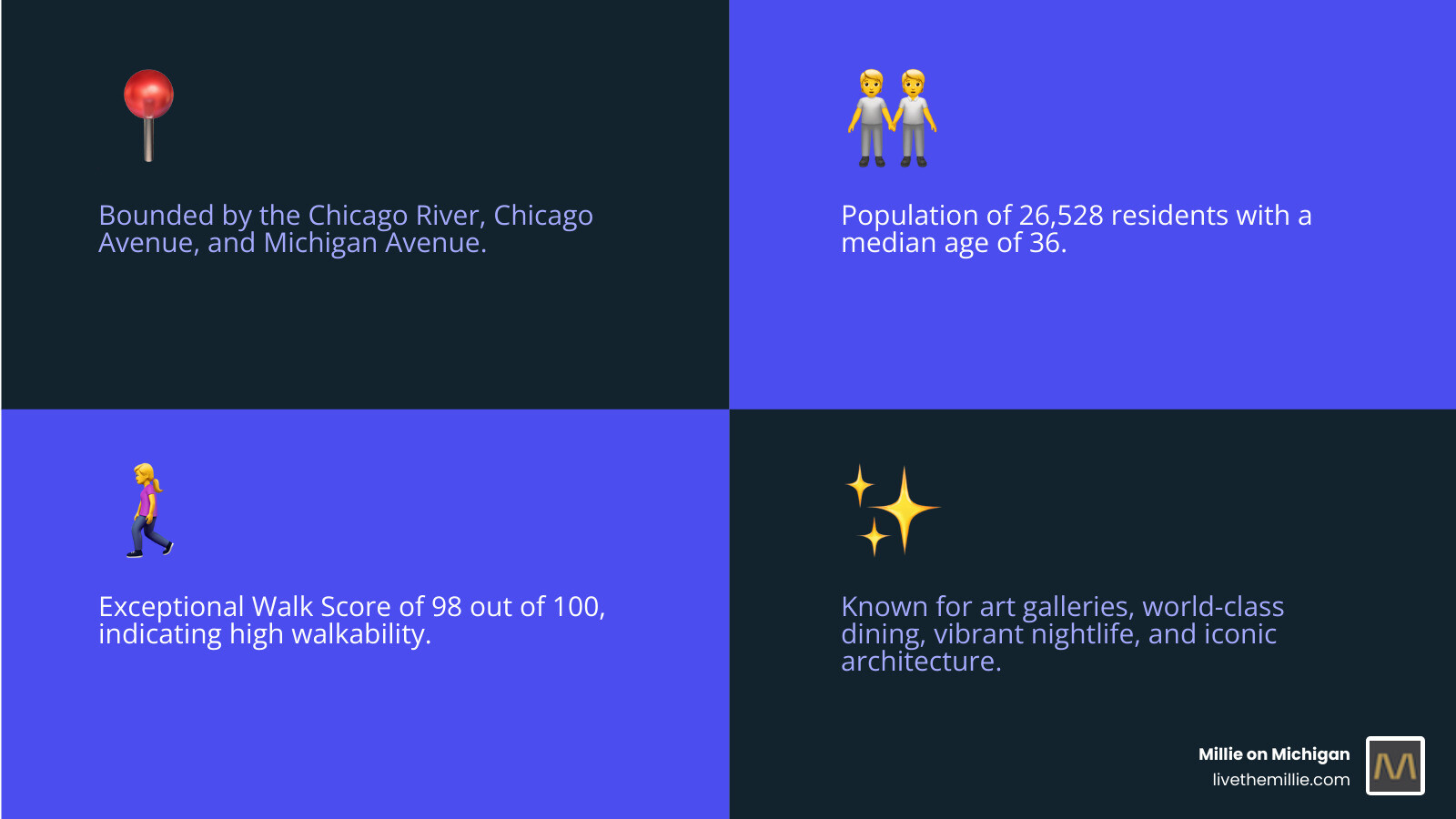 Bounded by the Chicago River, Chicago Avenue, and Michigan Avenue.

Population of 26,528 residents with a median age of 36.

Exceptional Walk Score of 98 out of 100, indicating high walkability.

Known for art galleries, world-class dining, vibrant nightlife, and iconic architecture.

Millie on Michigan
livethemillie.com
M