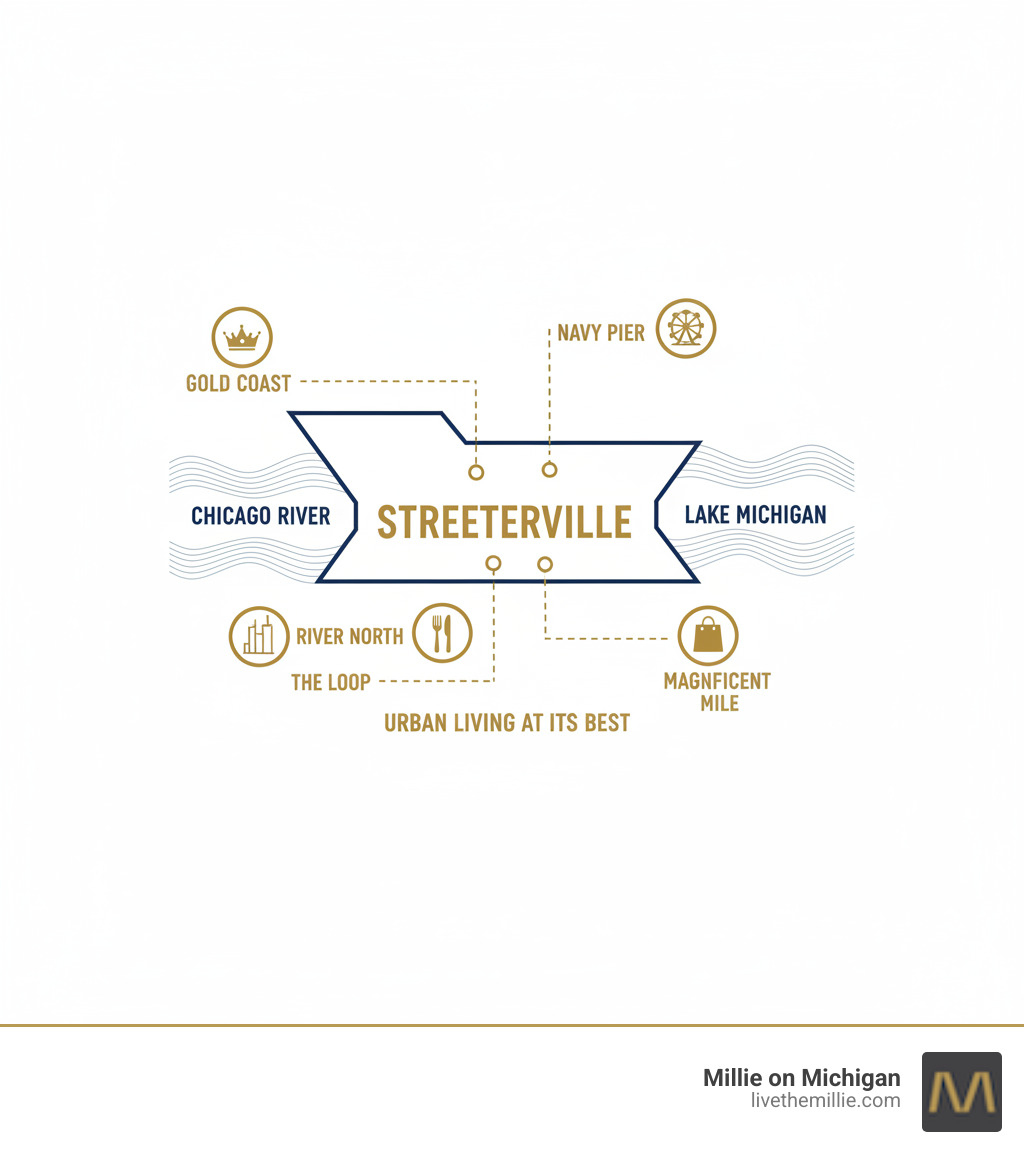 GOLD COAST

NAVY PIER

CHICAGO RIVER

STREETERVILLE

LAKE MICHIGAN

RIVER NORTH

THE LOOP

MAGNFICENT MILE

URBAN LIVING AT ITS BEST

Millie on Michigan
livethemillie.com

M