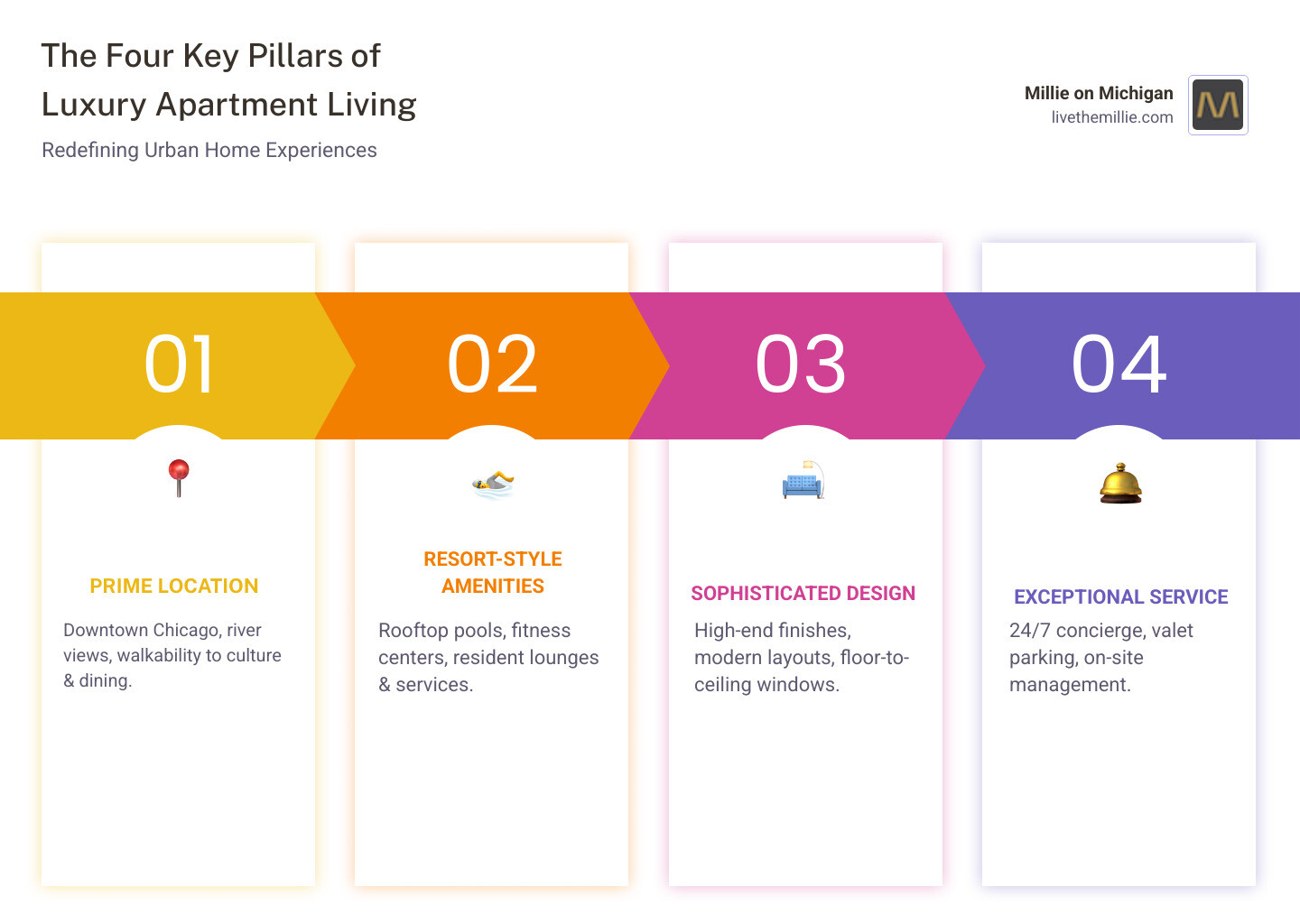 The Four Key Pillars of Luxury Apartment Living

Redefining Urban Home Experiences

Millie on Michigan
livethemillie.com

01

PRIME LOCATION

Downtown Chicago, river views, walkability to culture & dining.

02

RESORT-STYLE AMENITIES

Rooftop pools, fitness centers, resident lounges & services.

03

SOPHISTICATED DESIGN

High-end finishes, modern layouts, floor-to-ceiling windows.

04

EXCEPTIONAL SERVICE

24/7 concierge, valet parking, on-site management.