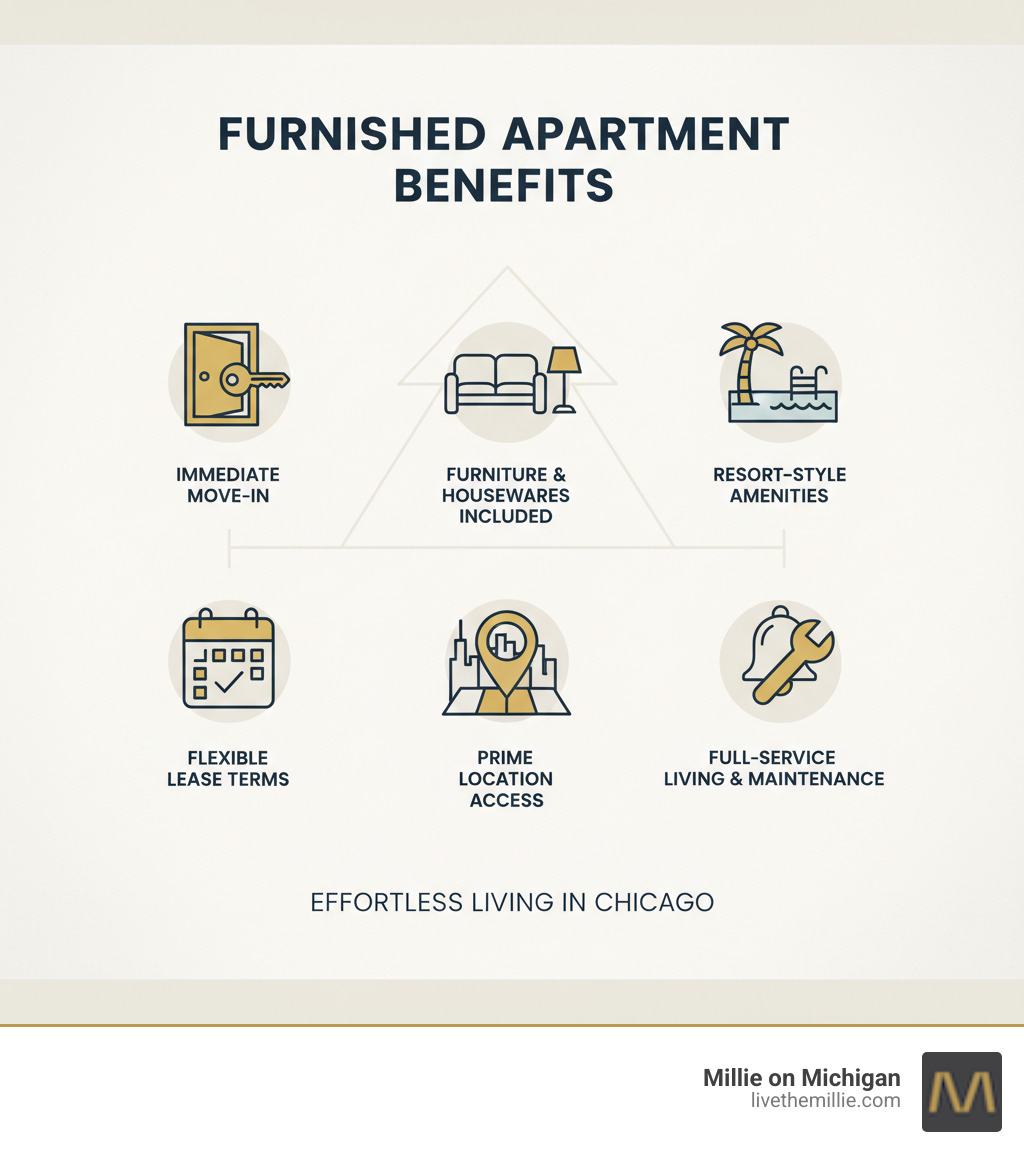 FURNISHED APARTMENT BENEFITS

IMMEDIATE MOVE-IN

FURNITURE & HOUSEWARES INCLUDED

RESORT-STYLE AMENITIES

FLEXIBLE LEASE TERMS

PRIME LOCATION ACCESS

FULL-SERVICE LIVING & MAINTENANCE

EFFORTLESS LIVING IN CHICAGO

Millie on Michigan
livethemillie.com

M