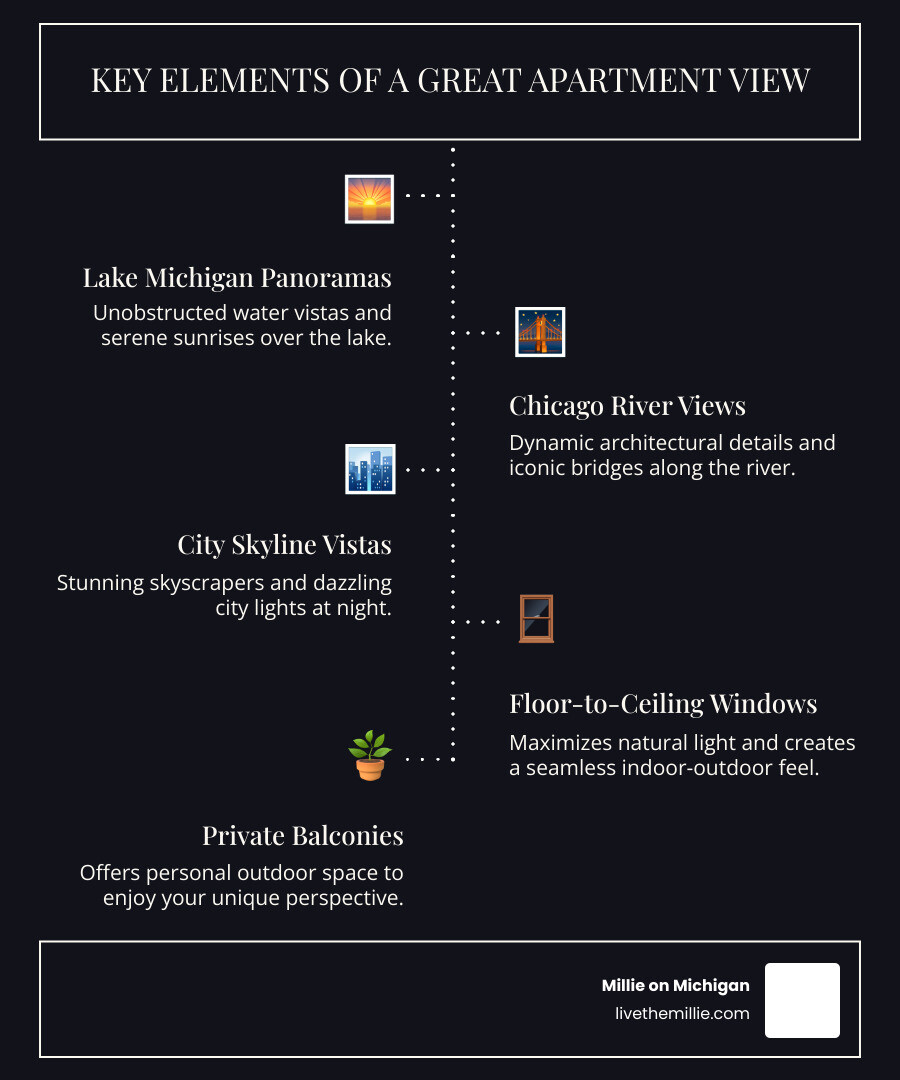 KEY ELEMENTS OF A GREAT APARTMENT VIEW

Lake Michigan Panoramas

Unobstructed water vistas and serene sunrises over the lake.

Chicago River Views

Dynamic architectural details and iconic bridges along the river.

City Skyline Vistas

Stunning skyscrapers and dazzling city lights at night.

Floor-to-Ceiling Windows

Maximizes natural light and creates a seamless indoor-outdoor feel.

Private Balconies

Offers personal outdoor space to enjoy your unique perspective.

Millie on Michigan
livethemillie.com