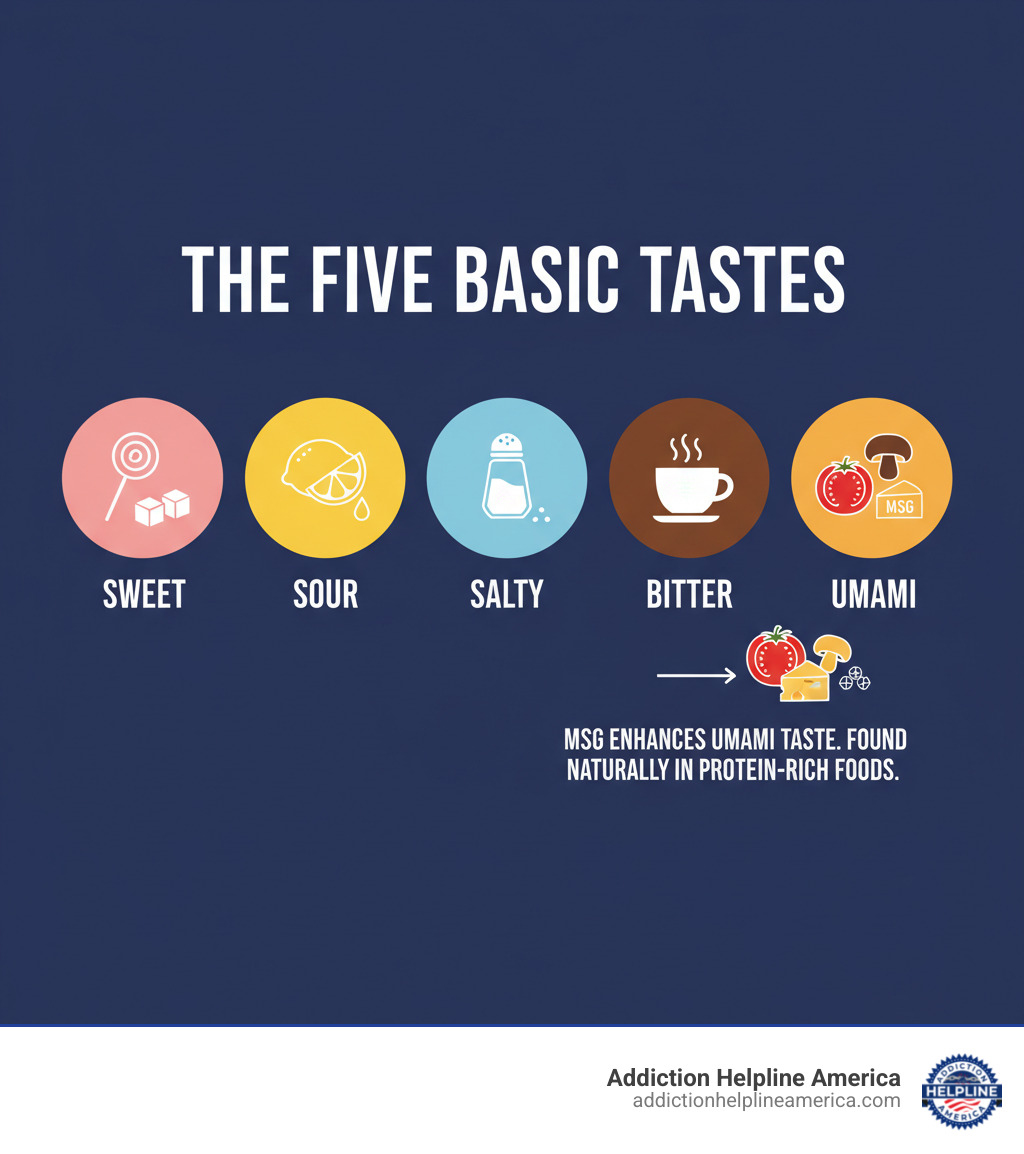 THE FIVE BASIC TASTES

MSG

SWEET

SOUR

SALTY

BITTER

UMAMI

MSG ENHANCES UMAMI TASTE. FOUND NATURALLY IN PROTEIN-RICH FOODS.

Addiction Helpline America
addictionhelplineamerica.com

ADDICTION HELPLINE AMERICA