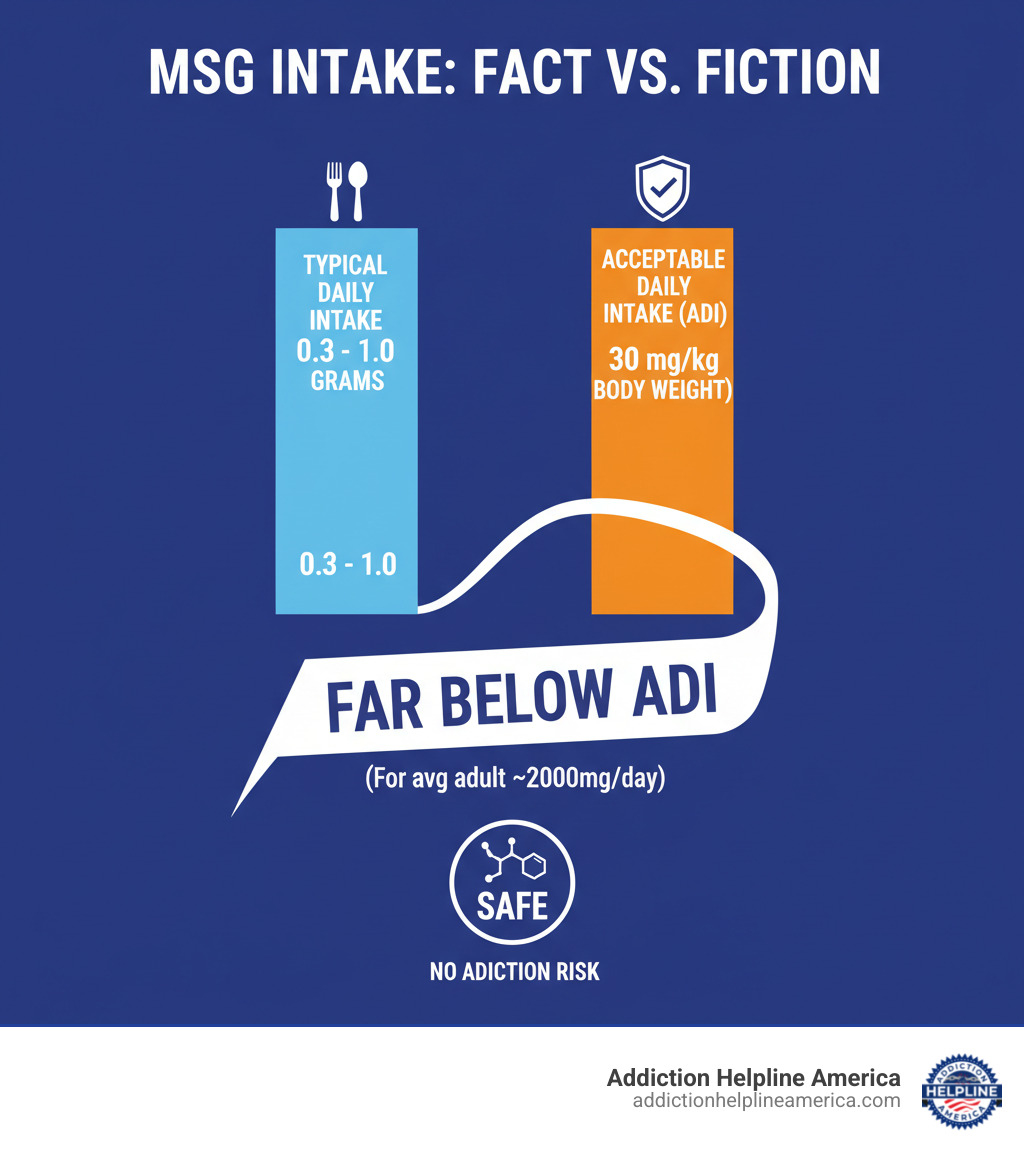 MSG INTAKE: FACT VS. FICTION

TYPICAL DAILY INTAKE
0.3 - 1.0 GRAMS

0.3 - 1.0

ACCEPTABLE DAILY INTAKE (ADI)
30 mg/kg BODY WEIGHT)

FAR BELOW ADI

(For avg adult ~2000mg/day)

SAFE

NO ADICTION RISK

Addiction Helpline America
addictionhelplineamerica.com

ADDICTION HELPLINE AMERICA