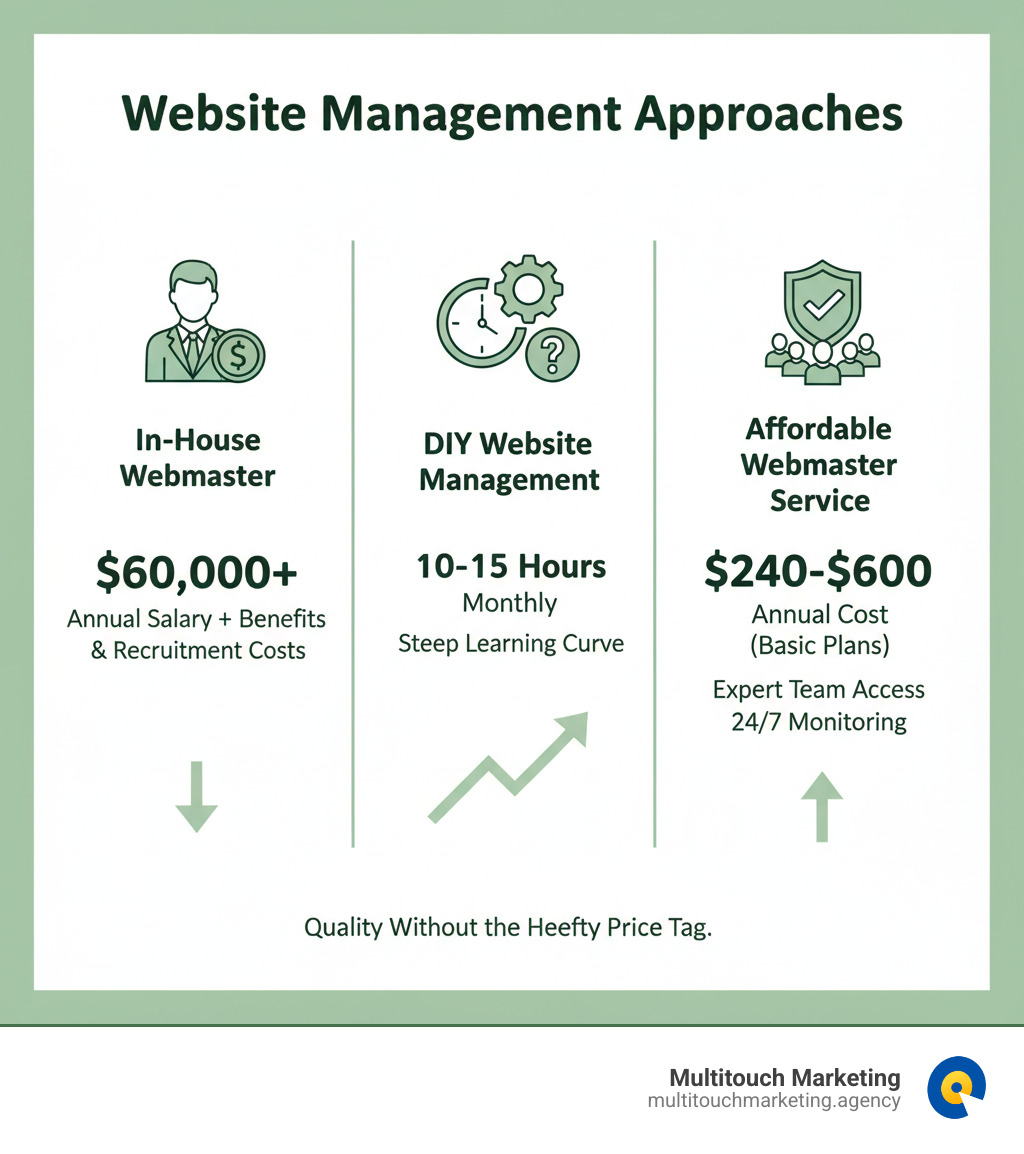 Website Management Approaches

In-House Webmaster

$60,000+

Annual Salary + Benefits & Recruitment Costs

DIY Website Management

10-15 Hours

Monthly

Steep Learning Curve

Affordable Webmaster Service

$240-$600

Annual Cost (Basic Plans)

Expert Team Access

24/7 Monitoring

Quality Without the Heefty Price Tag.

Multitouch Marketing
multitouchmarketing.agency