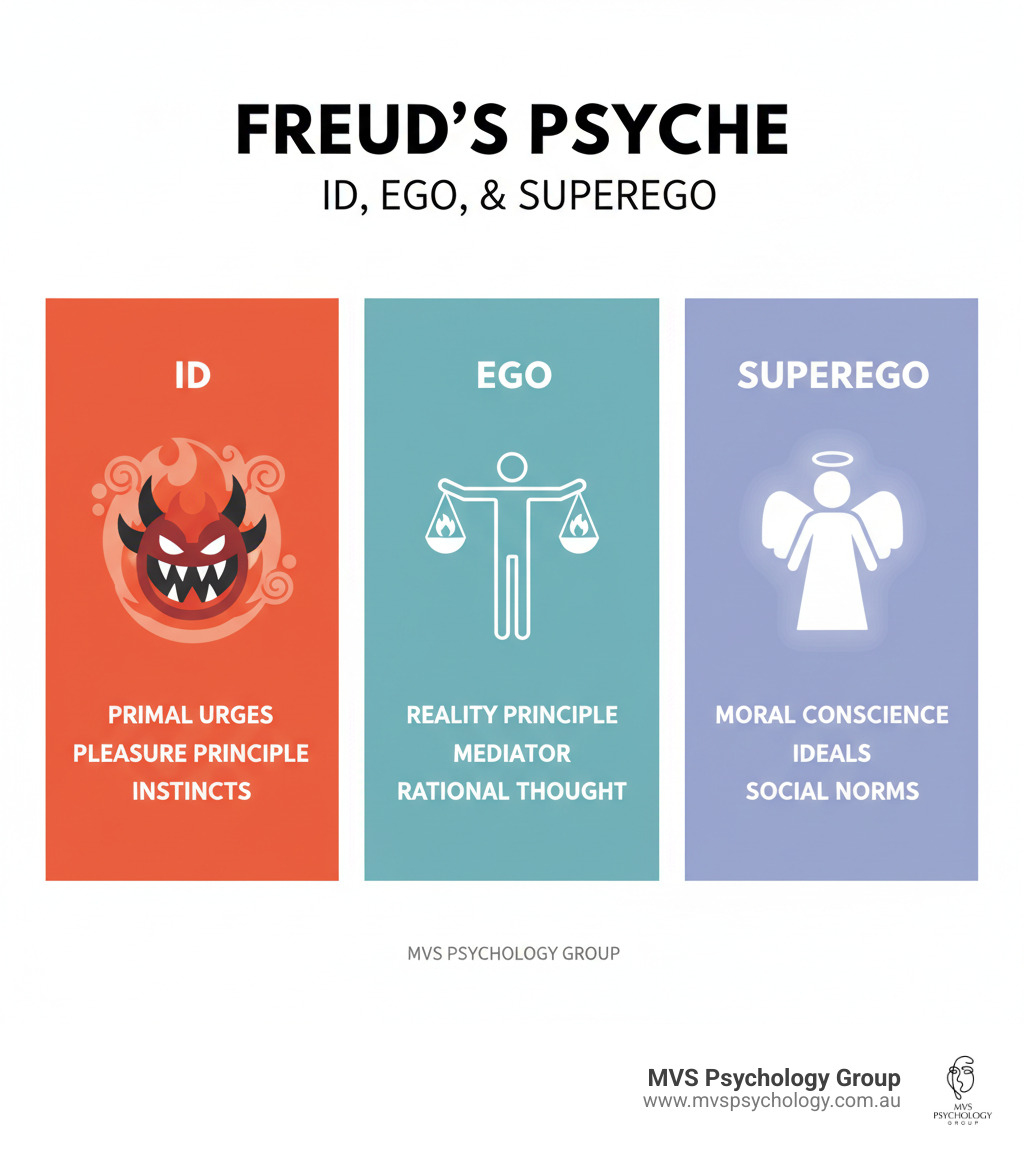 FREUD'S PSYCHE

ID, EGO, & SUPEREGO

ID

PRIMAL URGES
PLEASURE PRINCIPLE
INSTINCTS

EGO

REALITY PRINCIPLE
MEDIATOR
RATIONAL THOUGHT

SUPEREGO

MORAL CONSCIENCE
IDEALS
SOCIAL NORMS

MVS PSYCHOLOGY GROUP

MVS Psychology Group
www.mvspsychology.com.au

MVS PSYCHOLOGY GROUP