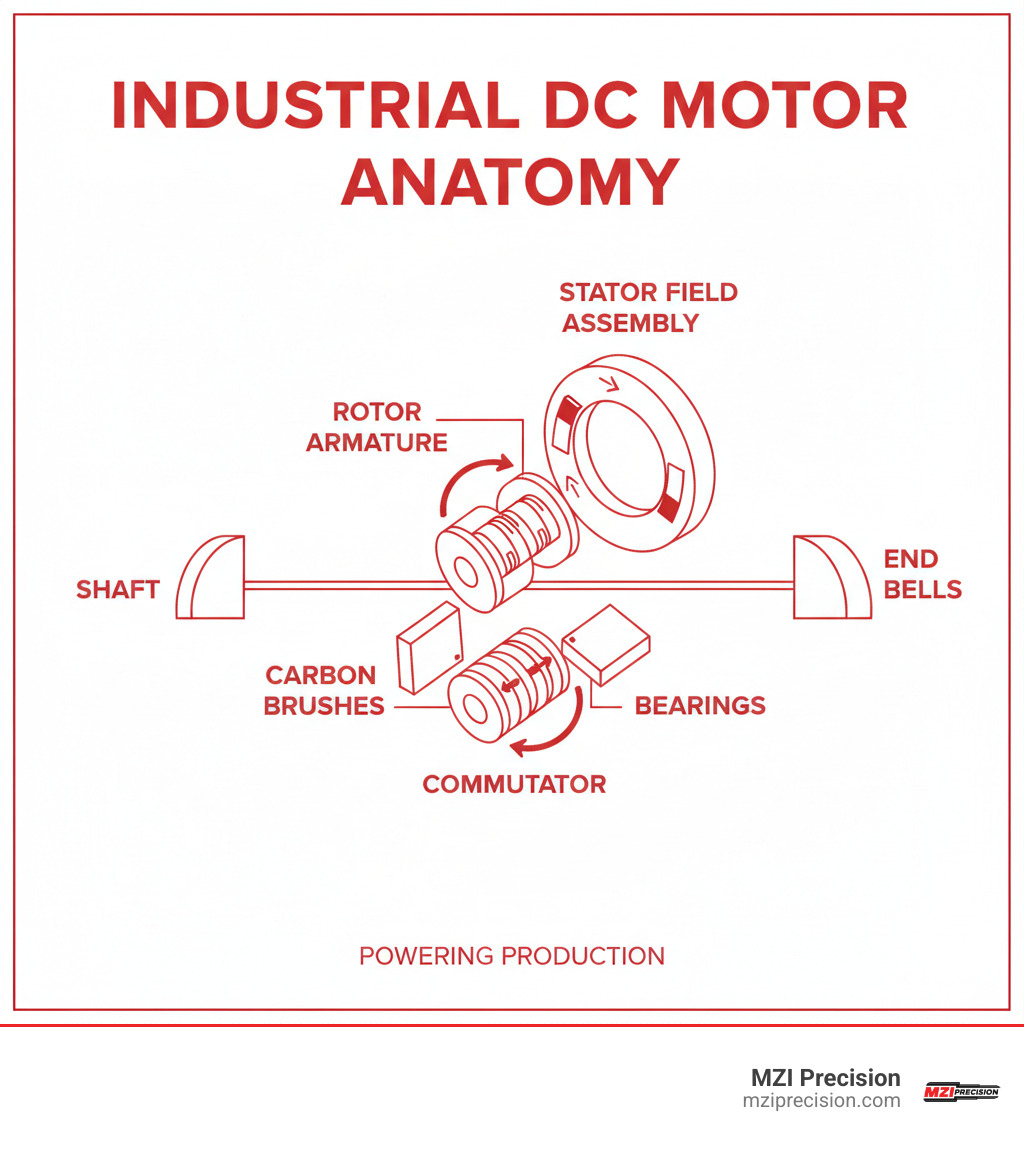 INDUSTRIAL DC MOTOR ANATOMY

STATOR FIELD ASSEMBLY

ROTOR ARMATURE

SHAFT

END BELLS

CARBON BRUSHES

BEARINGS

COMMUTATOR

POWERING PRODUCTION

MZI Precision
mziprecision.com

MZI PRECISION