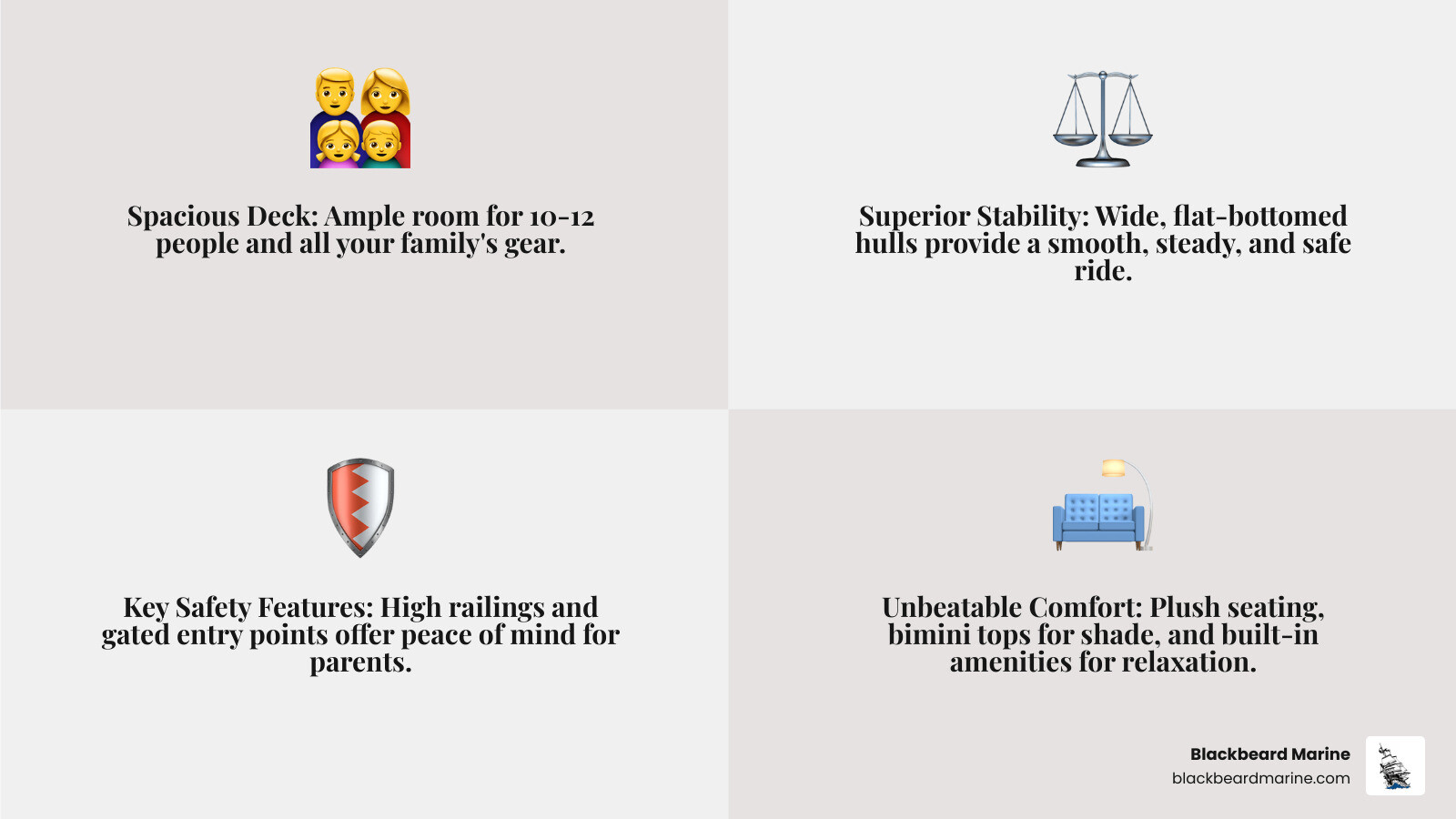 Spacious Deck: Ample room for 10-12 people and all your family's gear.

Superior Stability: Wide, flat-bottomed hulls provide a smooth, steady, and safe ride.

Key Safety Features: High railings and gated entry points offer peace of mind for parents.

Unbeatable Comfort: Plush seating, bimini tops for shade, and built-in amenities for relaxation.

Blackbeard Marine
blackbeardmarine.com