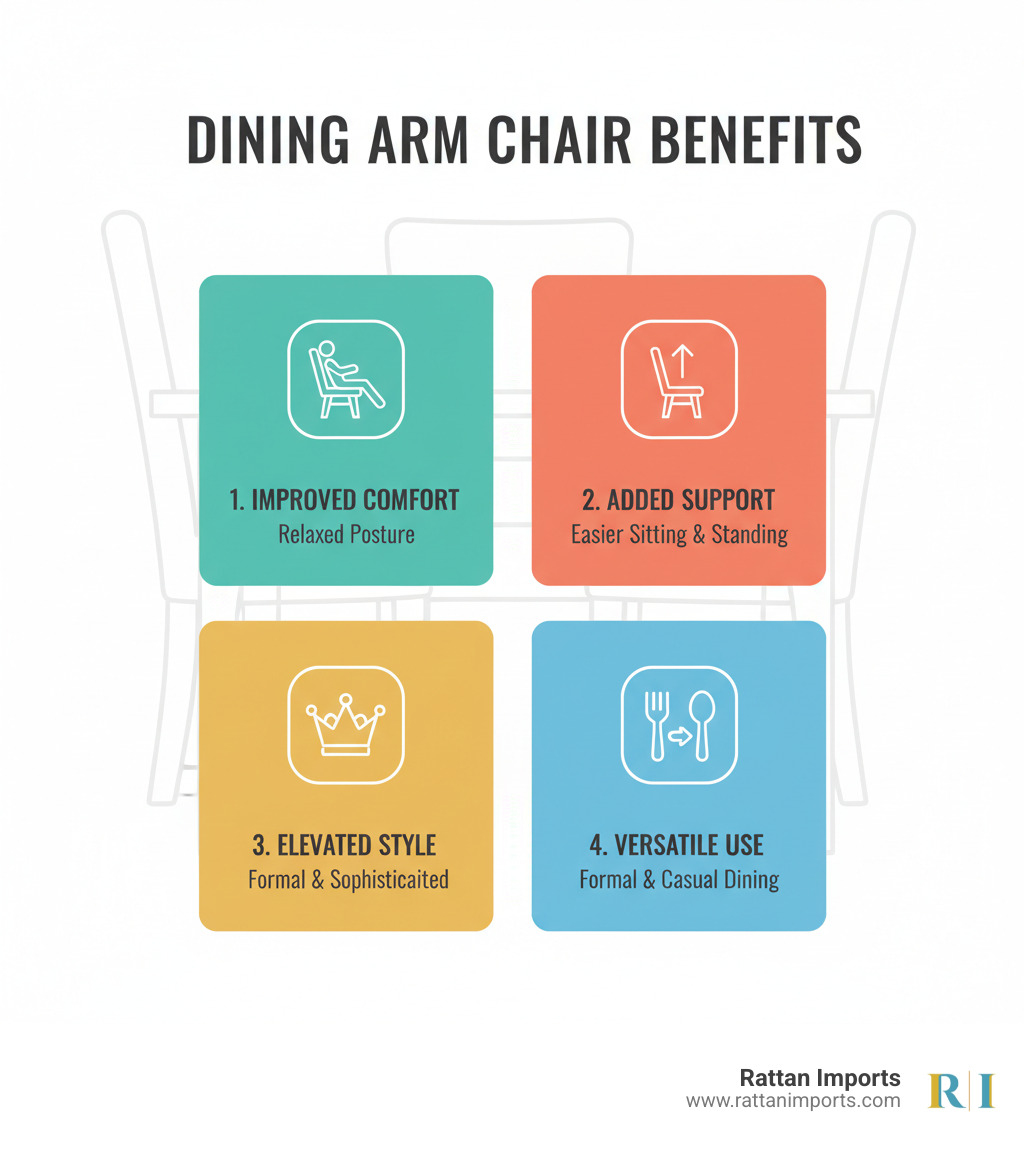 DINING ARM CHAIR BENEFITS

1. IMPROVED COMFORT
Relaxed Posture

2. ADDED SUPPORT
Easier Sitting & Standing

3. ELEVATED STYLE
Formal & Sophisticaited

4. VERSATILE USE
Formal & Casual Dining

Rattan Imports
www.rattanimports.com
RI