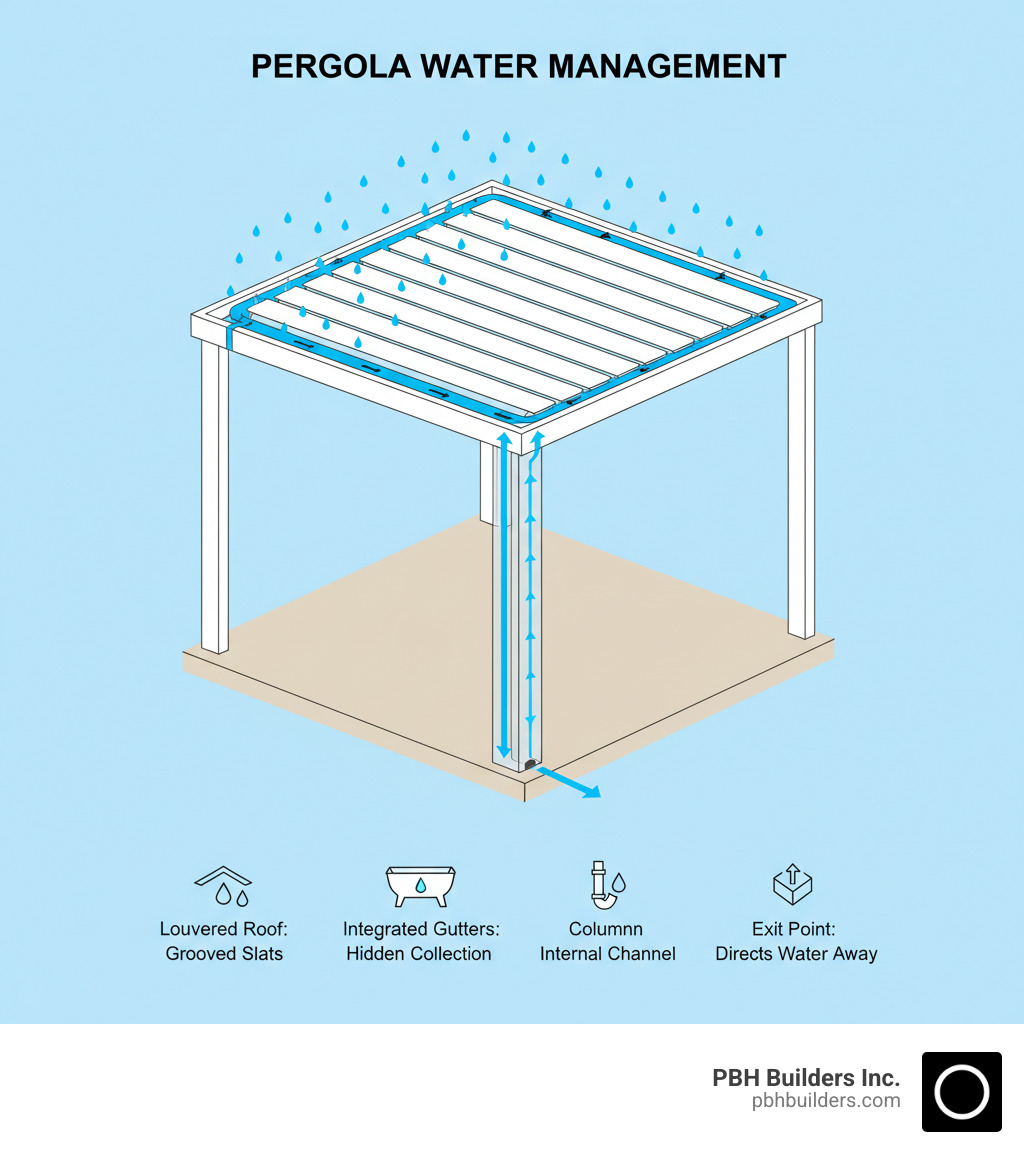 PERGOLA WATER MANAGEMENT

Louvered Roof: Grooved Slats

Integrated Gutters: Hidden Collection

Columnn Internal Channel

Exit Point: Directs Water Away

PBH Builders Inc.
pbhbuilders.com