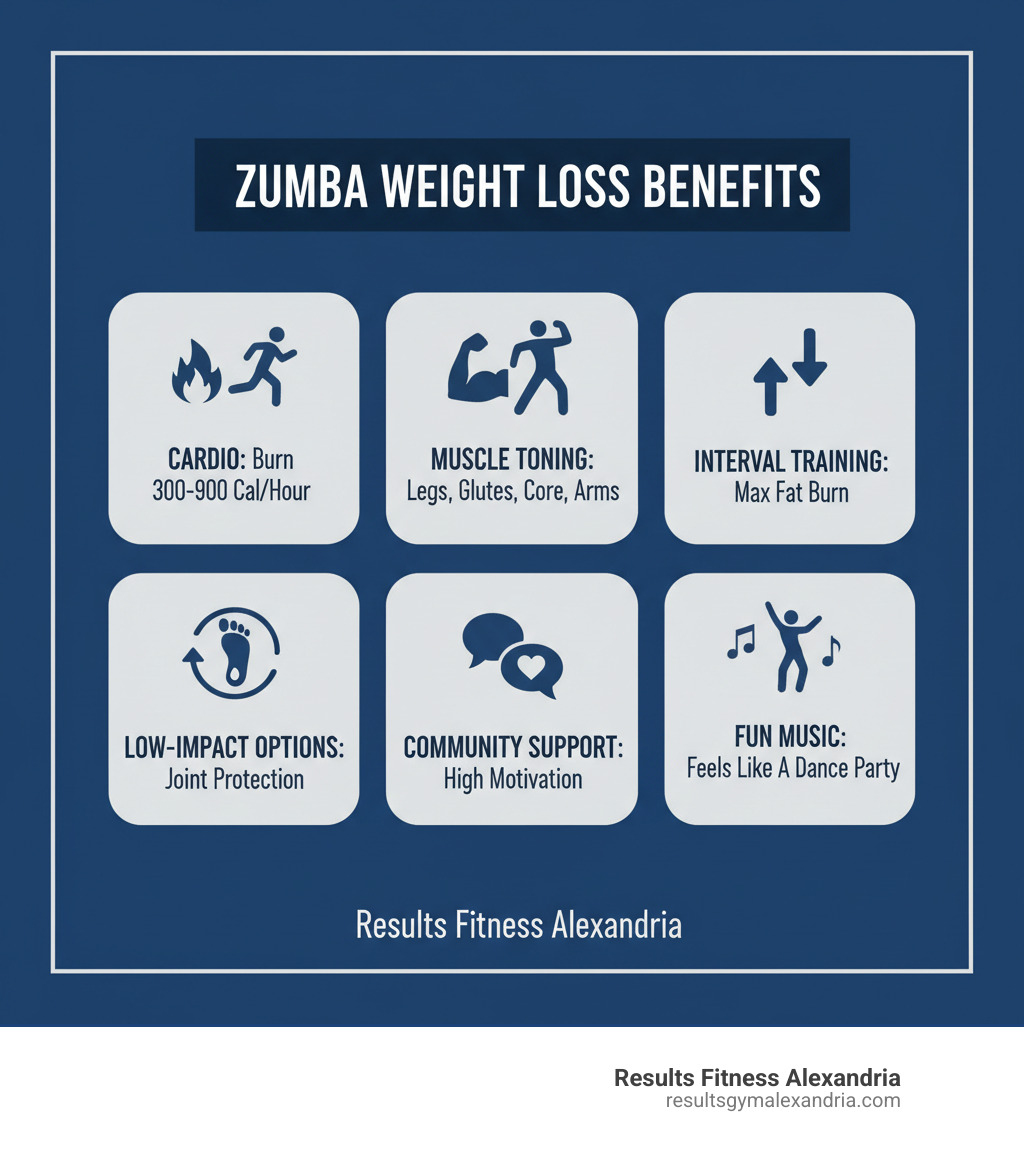 ZUMBA WEIGHT LOSS BENEFITS

CARDIO: Burn 300-900 Cal/Hour

MUSCLE TONING: Legs, Glutes, Core, Arms

INTERVAL TRAINING: Max Fat Burn

LOW-IMPACT OPTIONS: Joint Protection

COMMUNITY SUPPORT: High Motivation

FUN MUSIC: Feels Like A Dance Party

Results Fitness Alexandria

Results Fitness Alexandria
resultsgymalexandria.com