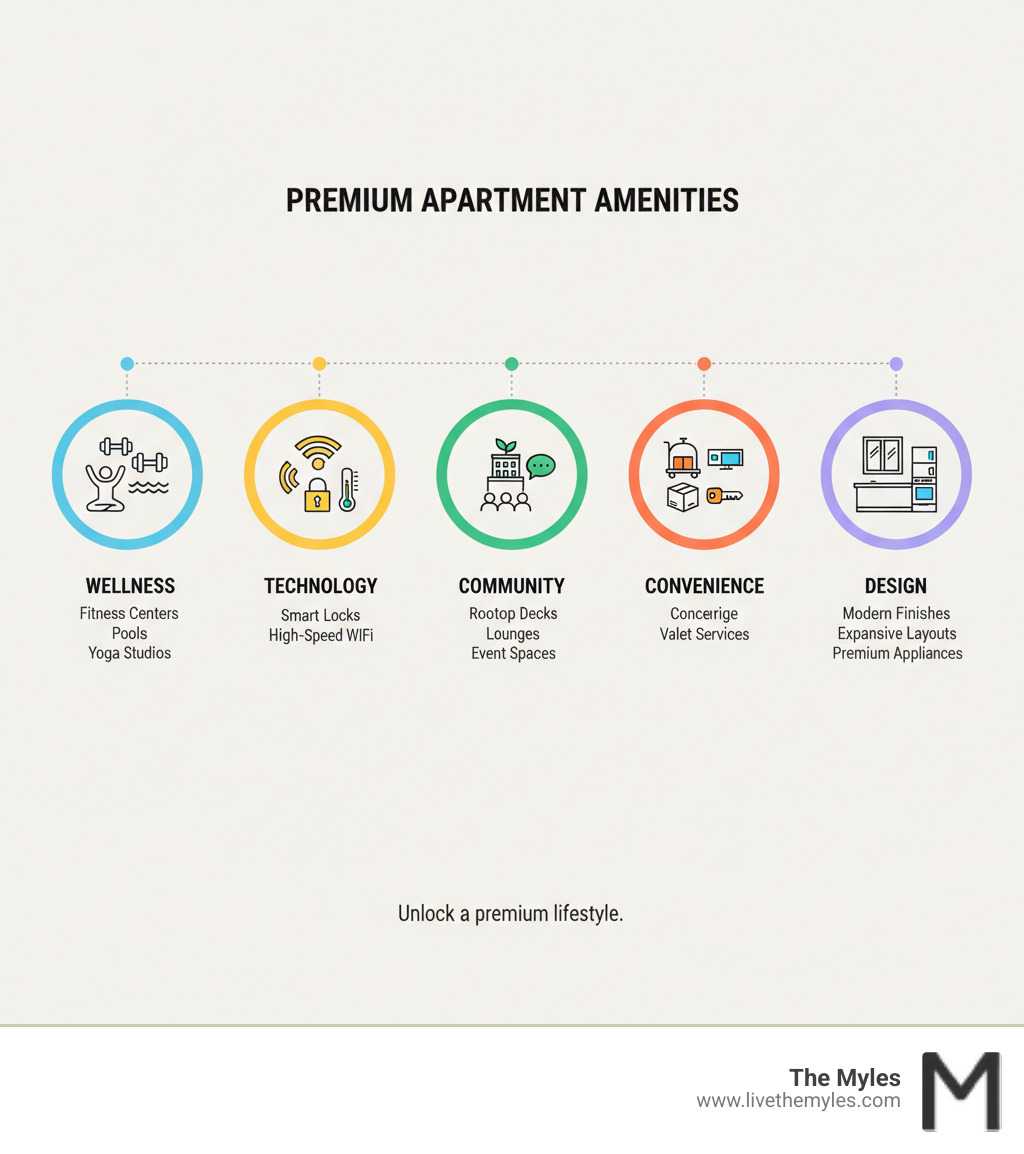 PREMIUM APARTMENT AMENITIES

WELLNESS
Fitness Centers
Pools
Yoga Studios

TECHNOLOGY
Smart Locks
High-Speed WIFi

COMMUNITY
Rootop Decks
Lounges
Event Spaces

CONVENIENCE
Concerige
Valet Services

DESIGN
Modern Finishes
Expansive Layouts
Premium Appliances

Unlock a premium lifestyle.

The Myles
www.livethemyles.com
M