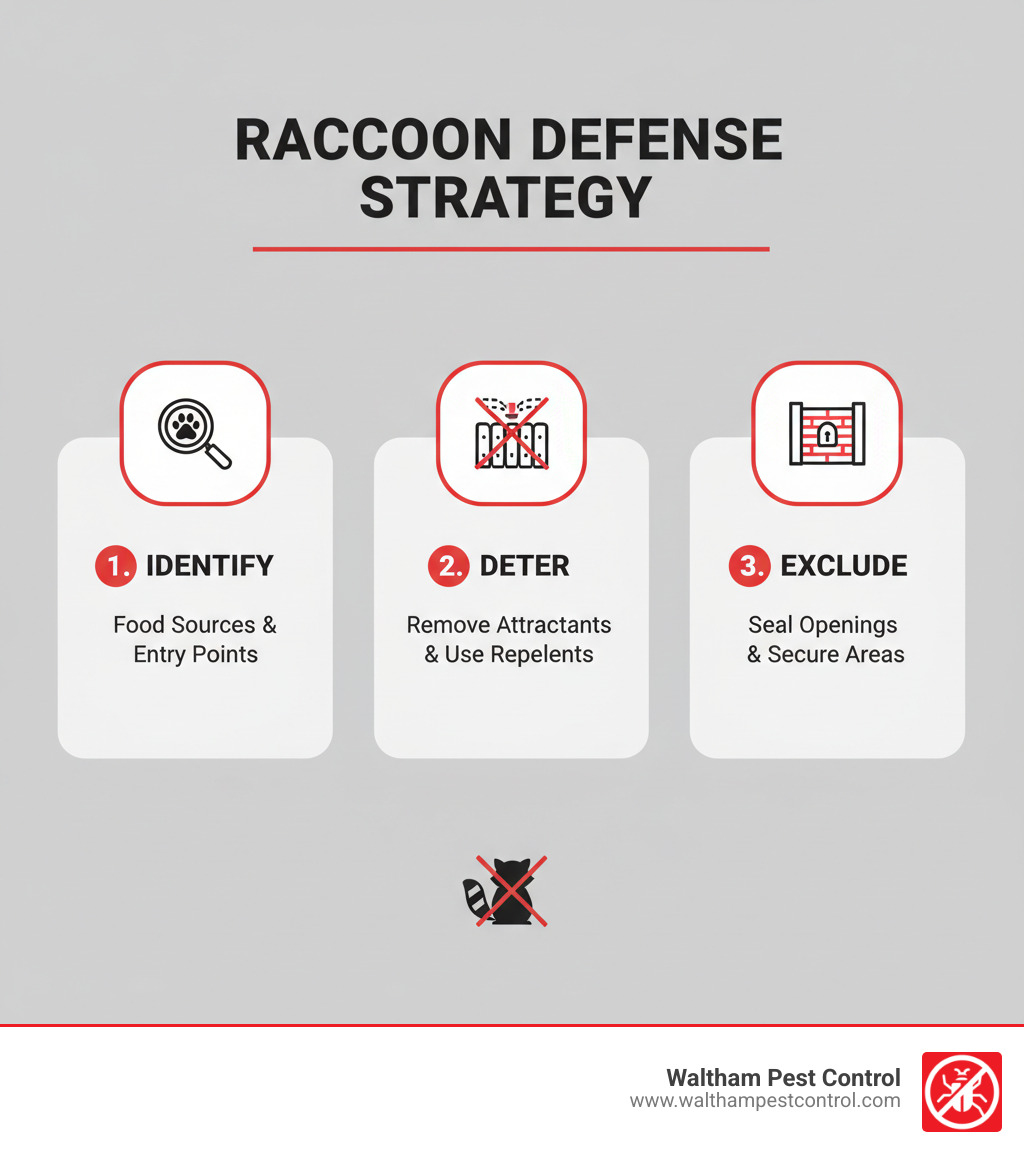 RACCOON DEFENSE STRATEGY

1. IDENTIFY

Food Sources & Entry Points

2. DETER

Remove Attractants & Use Repelents

3. EXCLUDE

Seal Openings & Secure Areas

Waltham Pest Control
www.walthampestcontrol.com