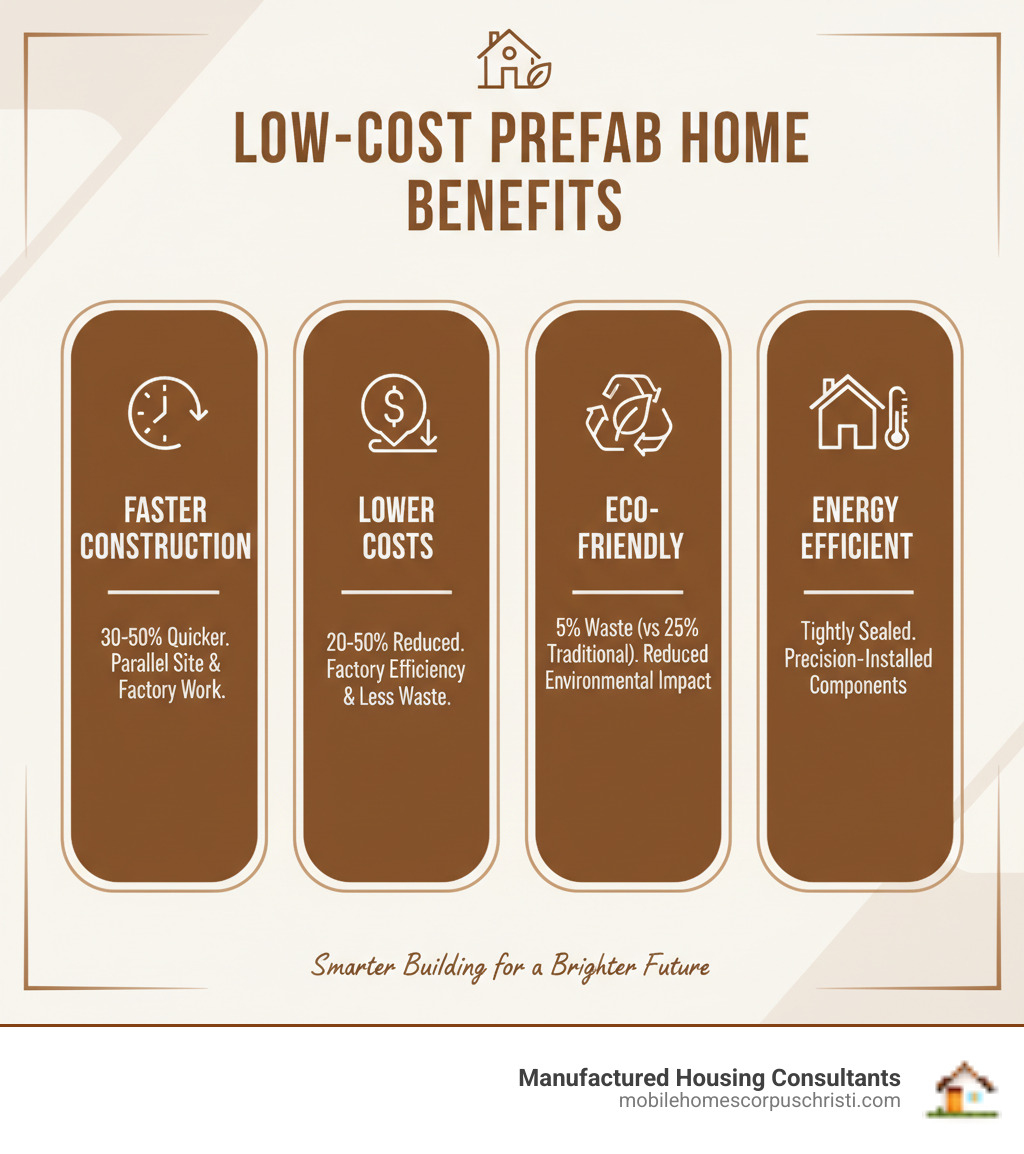 LOW-COST PREFAB HOME BENEFITS

FASTER CONSTRUCTION

30-50% Quicker. Parallel Site & Factory Work.

LOWER COSTS

20-50% Reduced. Factory Efficiency & Less Waste.

ECO-FRIENDLY

5% Waste (vs 25% Traditional). Reduced Environmental Impact

ENERGY EFFICIENT

Tightly Sealed. Precision-Installed Components

Smarter Building for a Brighter Future

Manufactured Housing Consultants
mobilehomescorpuschristi.com