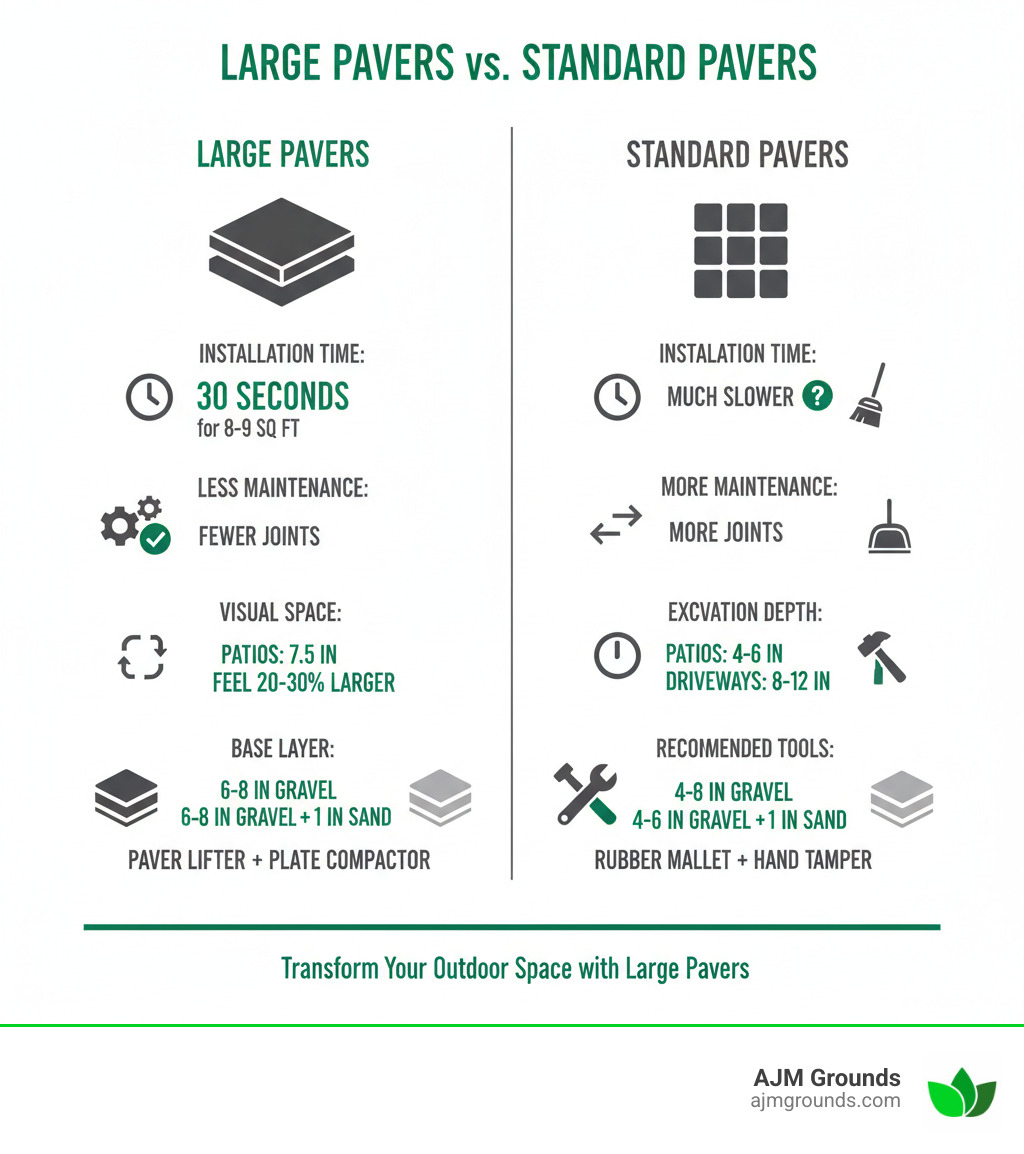 LARGE PAVERS vs. STANDARD PAVERS

LARGE PAVERS

INSTALLATION TIME:
30 SECONDS
for 8-9 SQ FT

LESS MAINTENANCE:
FEWER JOINTS

VISUAL SPACE:
PATIOS: 7.5 IN
FEEL 20-30% LARGER

BASE LAYER:
6-8 IN GRAVEL
6-8 IN GRAVEL + 1 IN SAND

PAVER LIFTER + PLATE COMPACTOR

STANDARD PAVERS

INSTALATION TIME:
MUCH SLOWER ?

MORE MAINTENANCE:
MORE JOINTS

EXCVATION DEPTH:
PATIOS: 4-6 IN
DRIVEWAYS: 8-12 IN

RECOMENDED TOOLS:
4-8 IN GRAVEL
4-6 IN GRAVEL + 1 IN SAND

RUBBER MALLET + HAND TAMPER

Transform Your Outdoor Space with Large Pavers

AJM Grounds
ajmgrounds.com