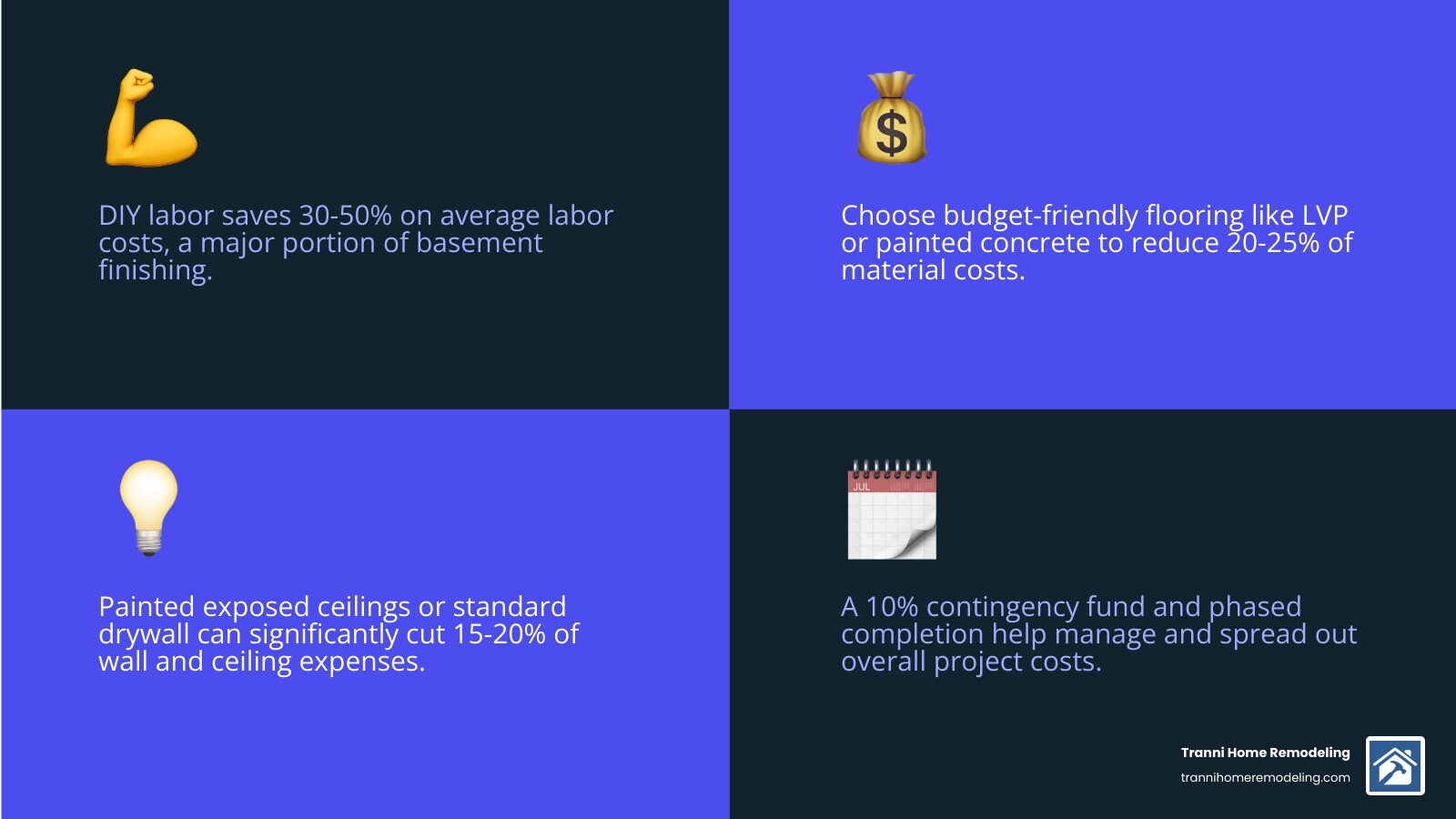 DIY labor saves 30-50% on average labor costs, a major portion of basement finishing.

Choose budget-friendly flooring like LVP or painted concrete to reduce 20-25% of material costs.

Painted exposed ceilings or standard drywall can significantly cut 15-20% of wall and ceiling expenses.

JUL

A 10% contingency fund and phased completion help manage and spread out overall project costs.

Tranni Home Remodeling
trannihomeremodeling.com