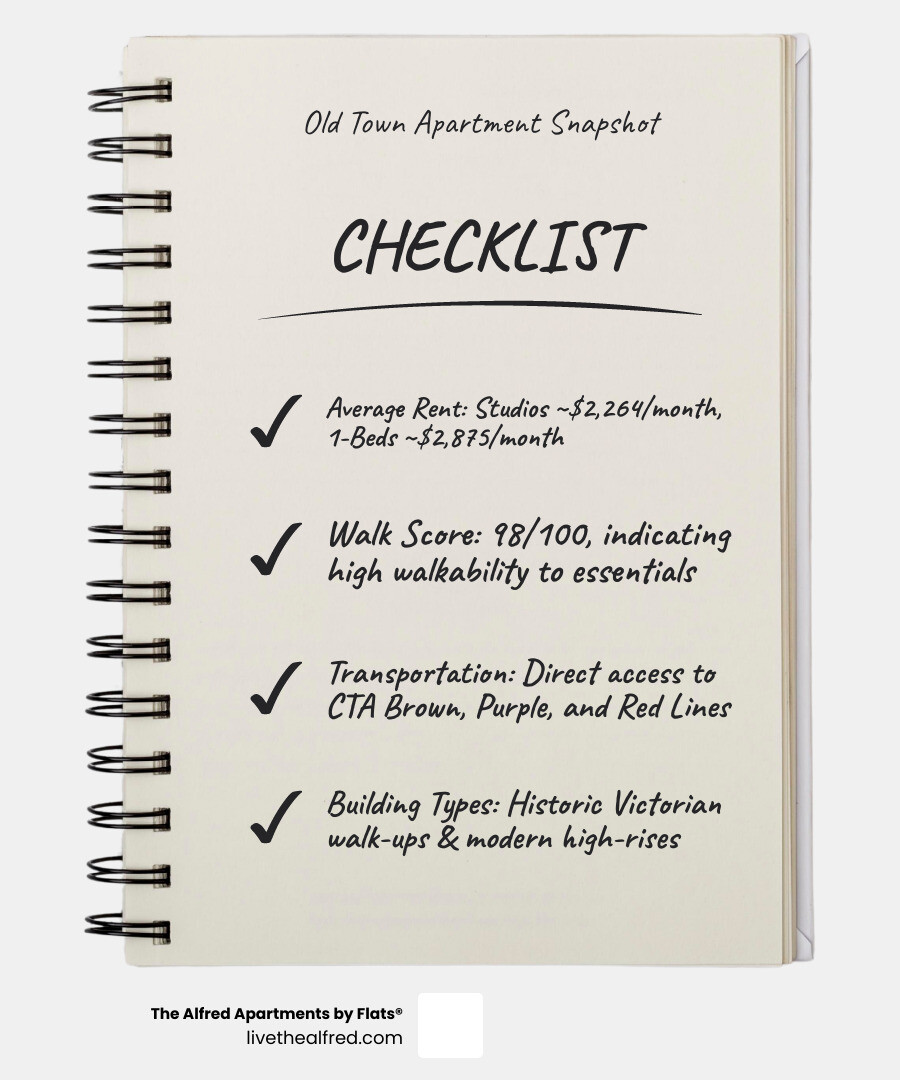 Old Town Apartment Snapshot

CHECKLIST

✓ Average Rent: Studios ~$2,264/month, 1-Beds ~$2,875/month

✓ Walk Score: 98/100, indicating high walkability to essentials

✓ Transportation: Direct access to CTA Brown, Purple, and Red Lines

✓ Building Types: Historic Victorian walk-ups & modern high-rises

The Alfred Apartments by Flats®
livethealfred.com