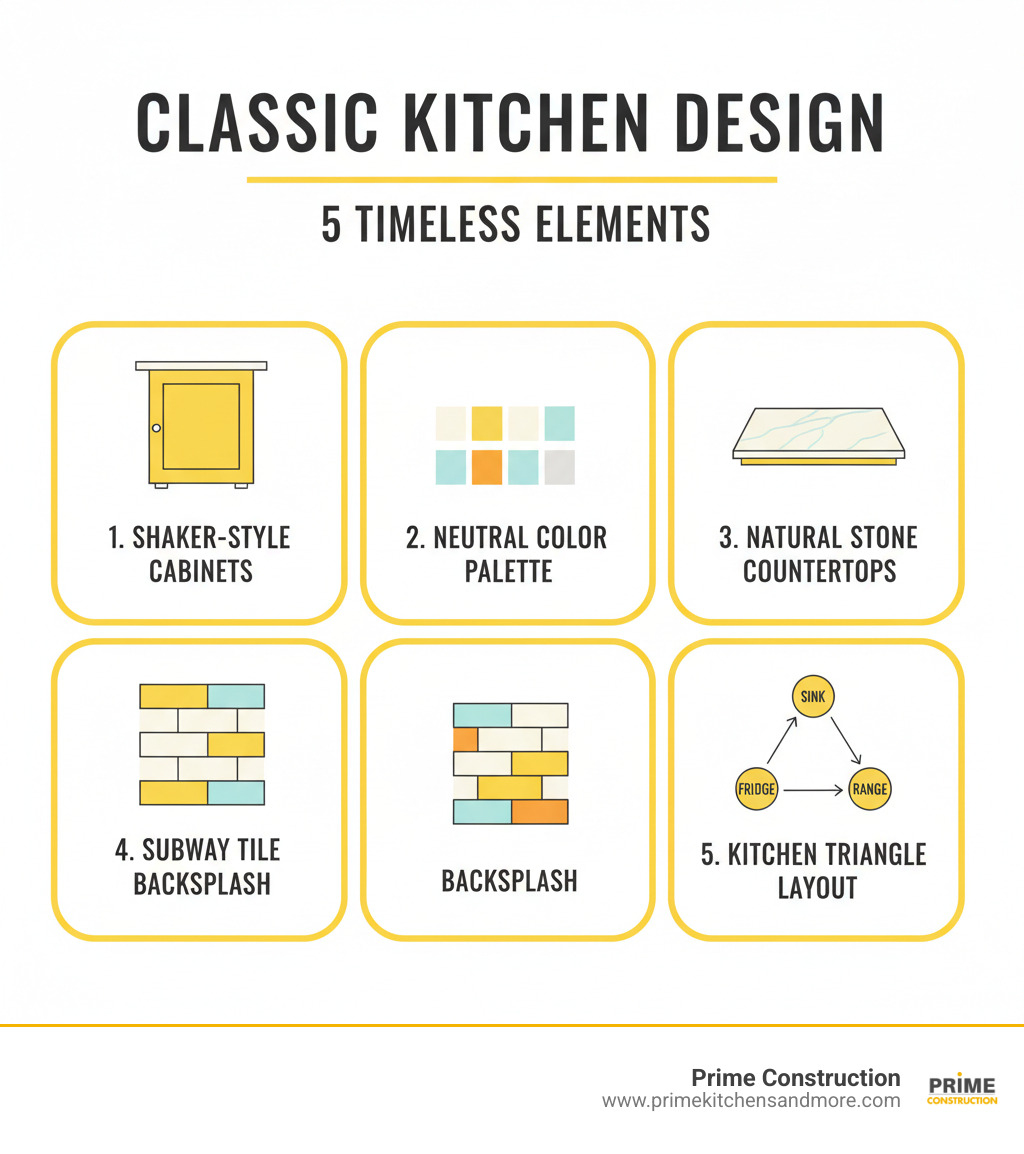 CLASSIC KITCHEN DESIGN

5 TIMELESS ELEMENTS

1. SHAKER-STYLE CABINETS

2. NEUTRAL COLOR PALETTE

3. NATURAL STONE COUNTERTOPS

4. SUBWAY TILE BACKSPLASH

BACKSPLASH

SINK

FRIDGE

RANGE

5. KITCHEN TRIANGLE LAYOUT

Prime Construction
www.primekitchensandmore.com

PRIME
CONSTRUCTION