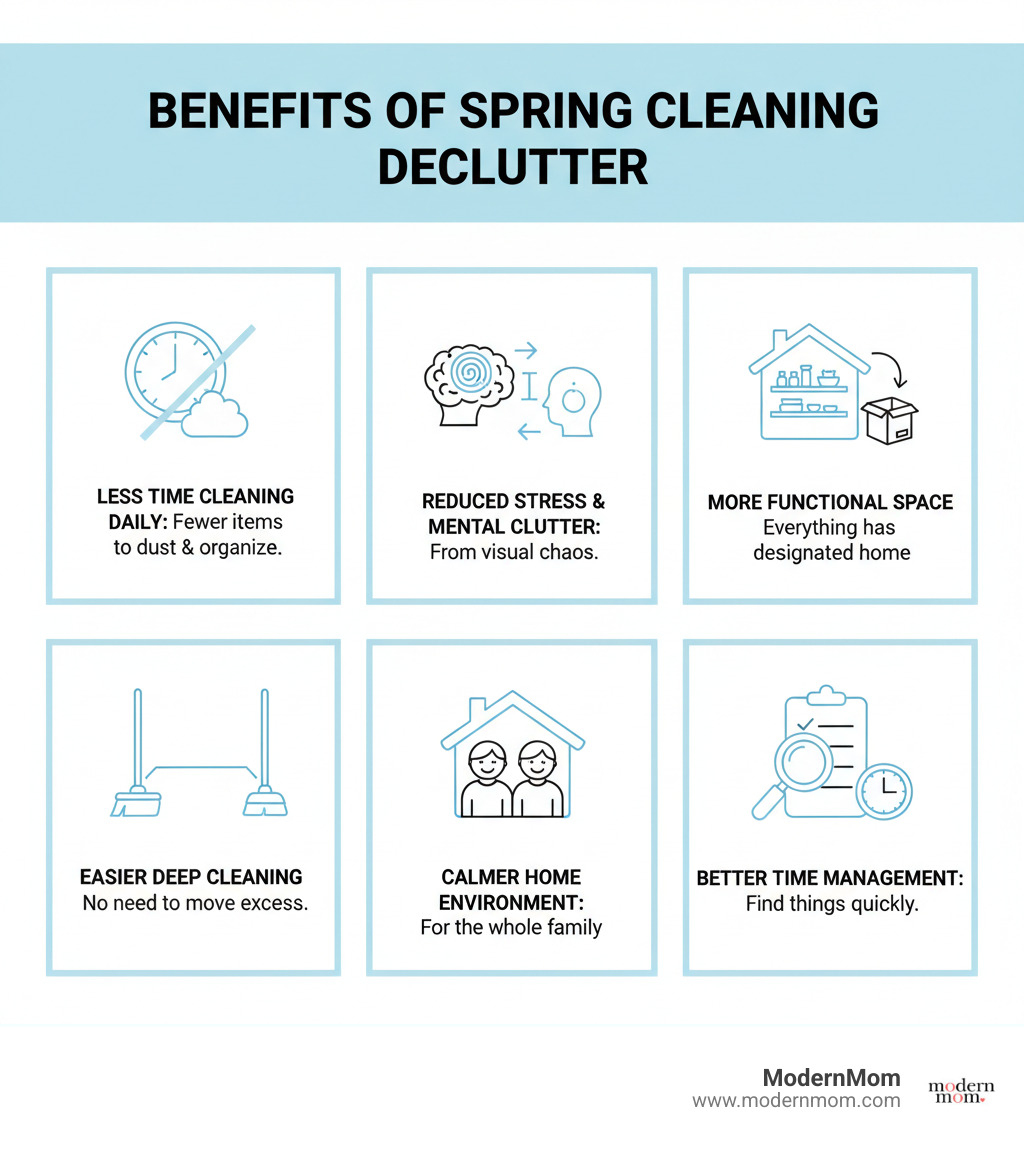 BENEFITS OF SPRING CLEANING DECLUTTER

LESS TIME CLEANING DAILY: Fewer items to dust & organize.

REDUCED STRESS & MENTAL CLUTTER: From visual chaos.

MORE FUNCTIONAL SPACE Everything has designated home

EASIER DEEP CLEANING No need to move excess.

CALMER HOME ENVIRONMENT: For the whole family

BETTER TIME MANAGEMENT: Find things quickly.

ModernMom
www.modernmom.com

modern mom