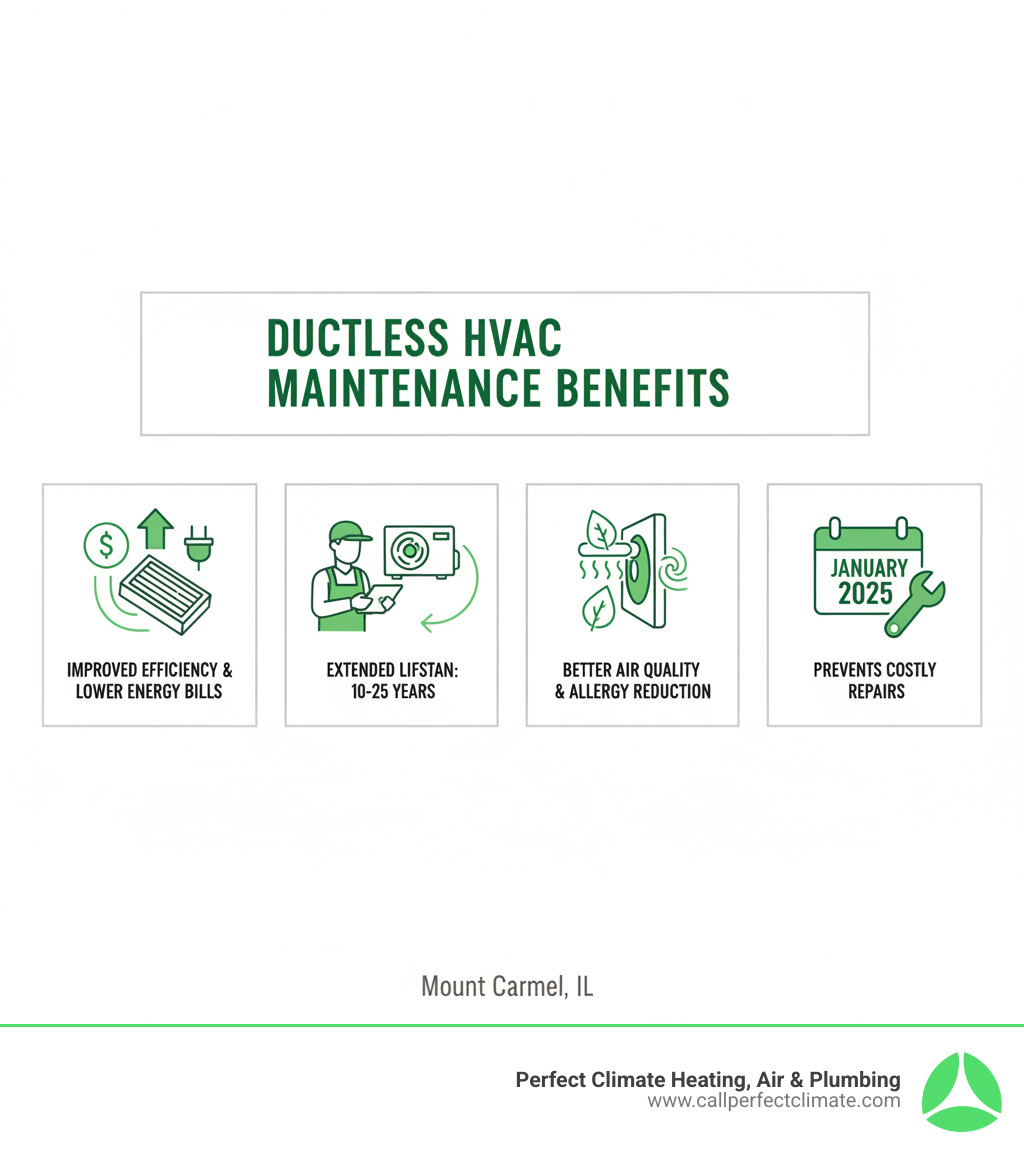 DUCTLESS HVAC MAINTENANCE BENEFITS

$

IMPROVED EFFICIENCY & LOWER ENERGY BILLS

EXTENDED LIFSTAN: 10-25 YEARS

BETTER AIR QUALITY & ALLERGY REDUCTION

JANUARY 2025

PREVENTS COSTLY REPAIRS

Mount Carmel, IL

Perfect Climate Heating, Air & Plumbing
www.callperfectclimate.com