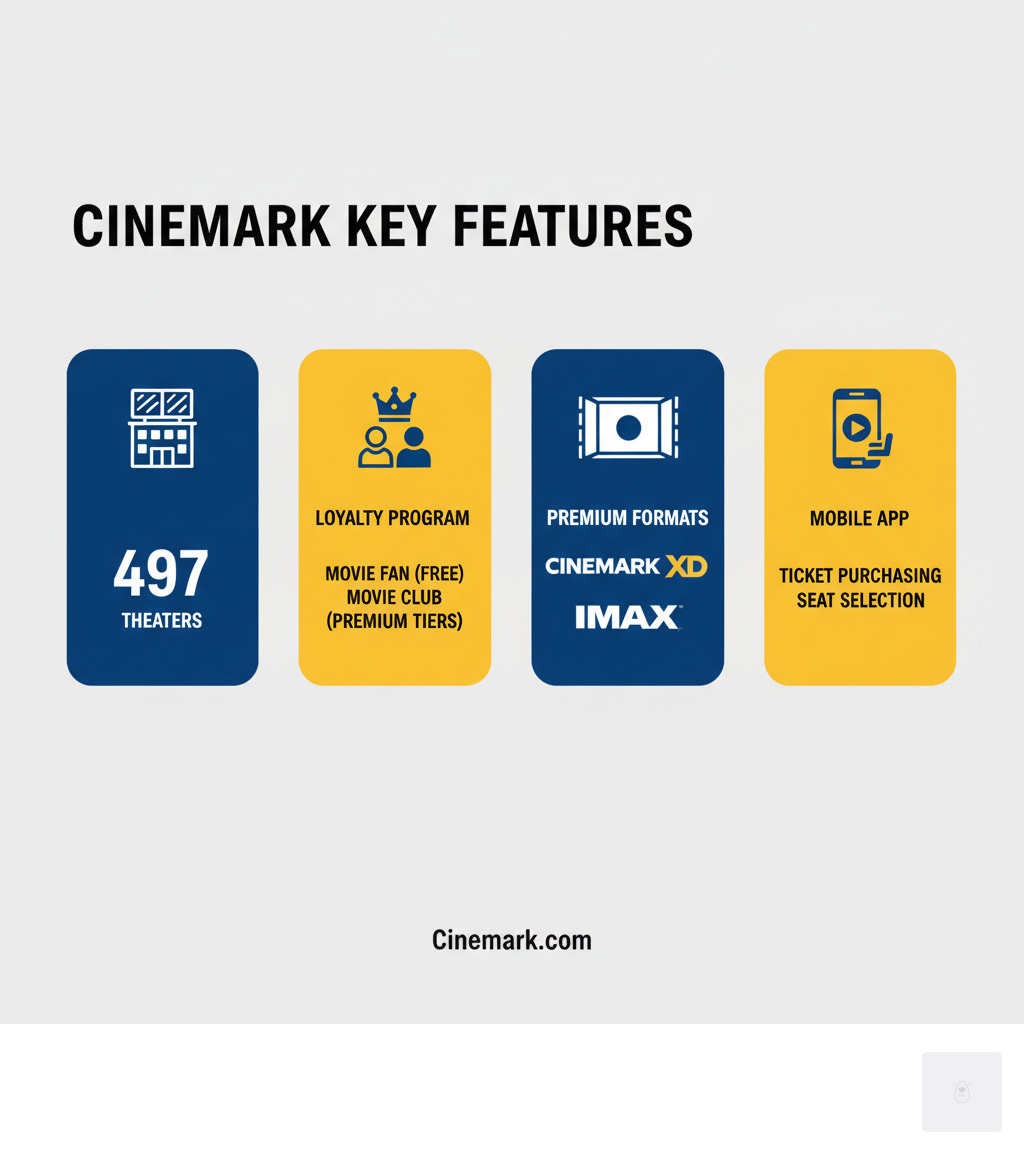 CINEMARK KEY FEATURES

497
THEATERS

LOYALTY PROGRAM

MOVIE FAN (FREE)
MOVIE CLUB
(PREMIUM TIERS)

PREMIUM FORMATS

CINEMARK XD

IMAX

MOBILE APP

TICKET PURCHASING
SEAT SELECTION

Cinemark.com