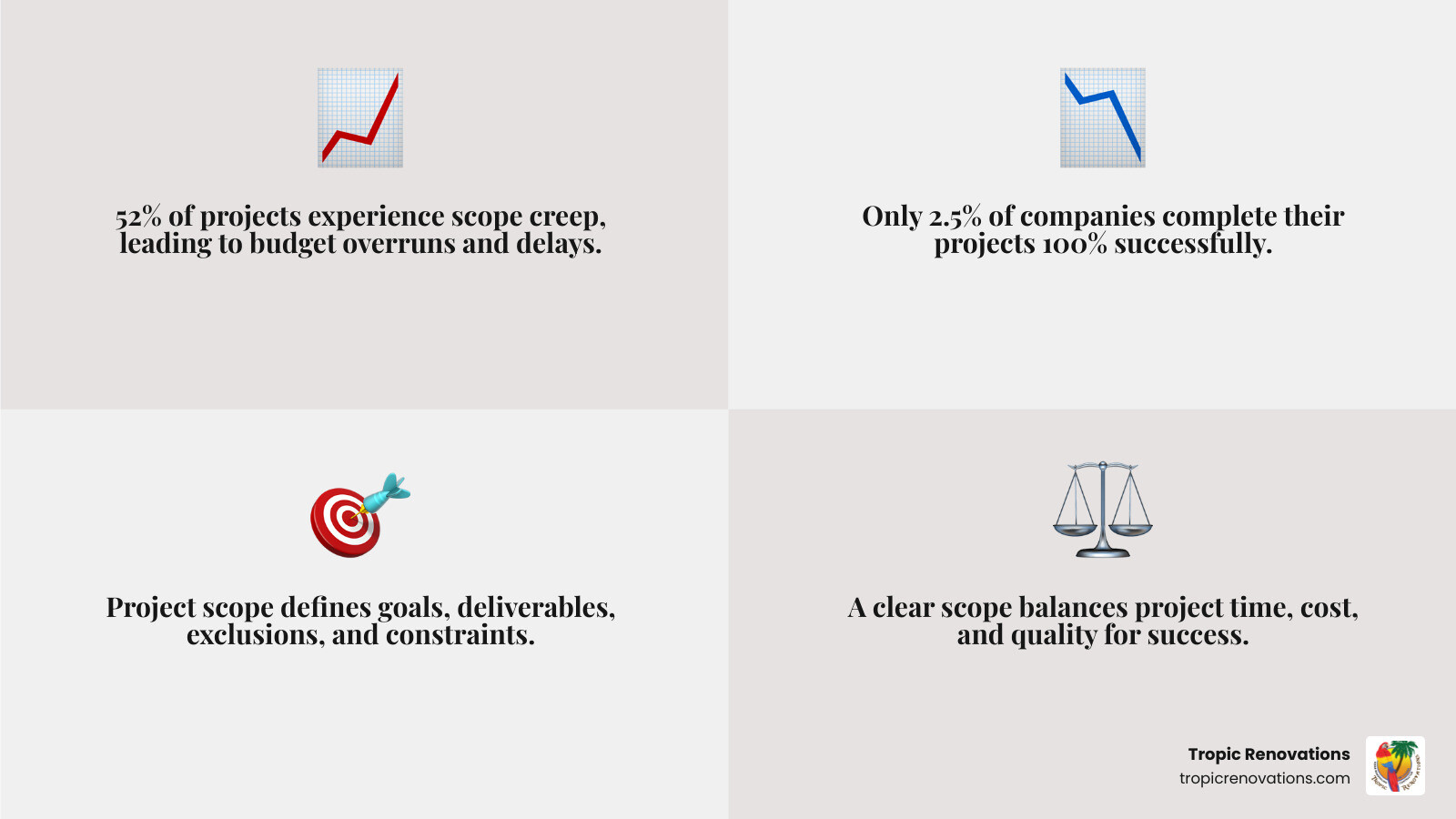 52% of projects experience scope creep, leading to budget overruns and delays.

Only 2.5% of companies complete their projects 100% successfully.

Project scope defines goals, deliverables, exclusions, and constraints.

A clear scope balances project time, cost, and quality for success.

Tropic Renovations
tropicrenovations.com