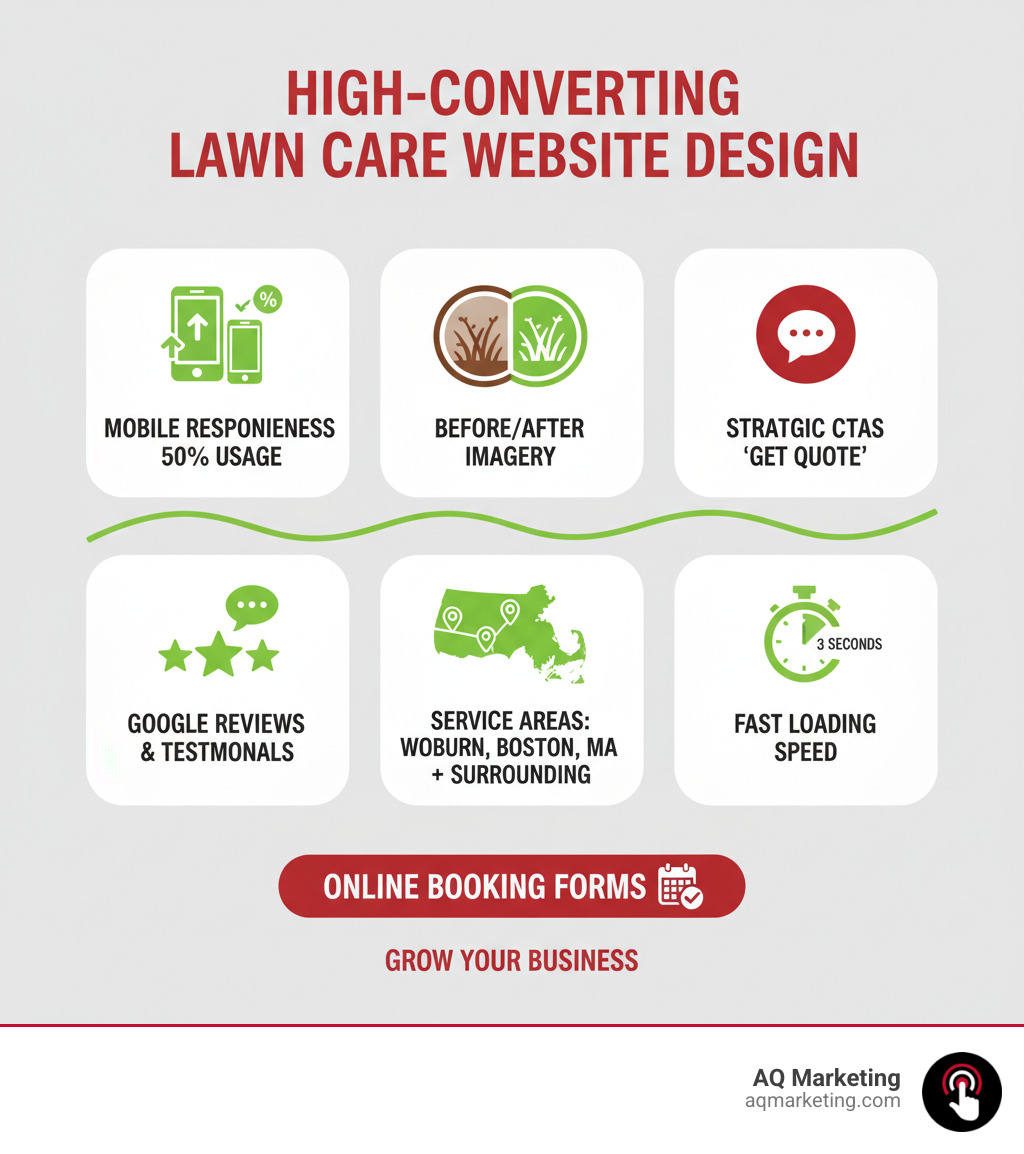 HIGH-CONVERTING LAWN CARE WEBSITE DESIGN

%

MOBILE RESPONIENESS 50% USAGE

BEFORE/AFTER IMAGERY

STRATGIC CTAS 'GET QUOTE'

GOOGLE REVIEWS & TESTMONALS

SERVICE AREAS: WOBURN, BOSTON, MA + SURROUNDING

3 SECONDS

FAST LOADING SPEED

ONLINE BOOKING FORMS

GROW YOUR BUSINESS

AQ Marketing
aqmarketing.com