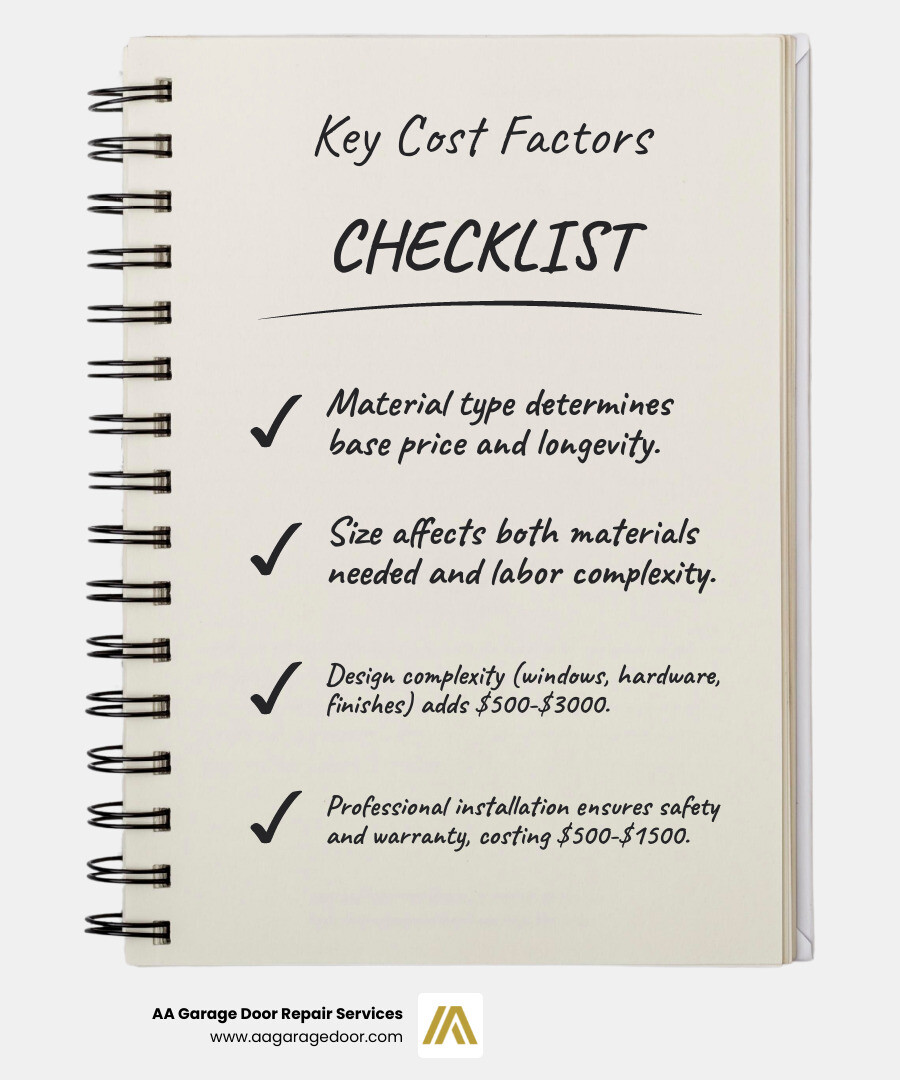 Key Cost Factors

CHECKLIST

✓ Material type determines base price and longevity.

✓ Size affects both materials needed and labor complexity.

✓ Design complexity (windows, hardware, finishes) adds \$500-\$3000.

✓ Professional installation ensures safety and warranty, costing \$500-\$1500.

AA Garage Door Repair Services
www.aagaragedoor.com