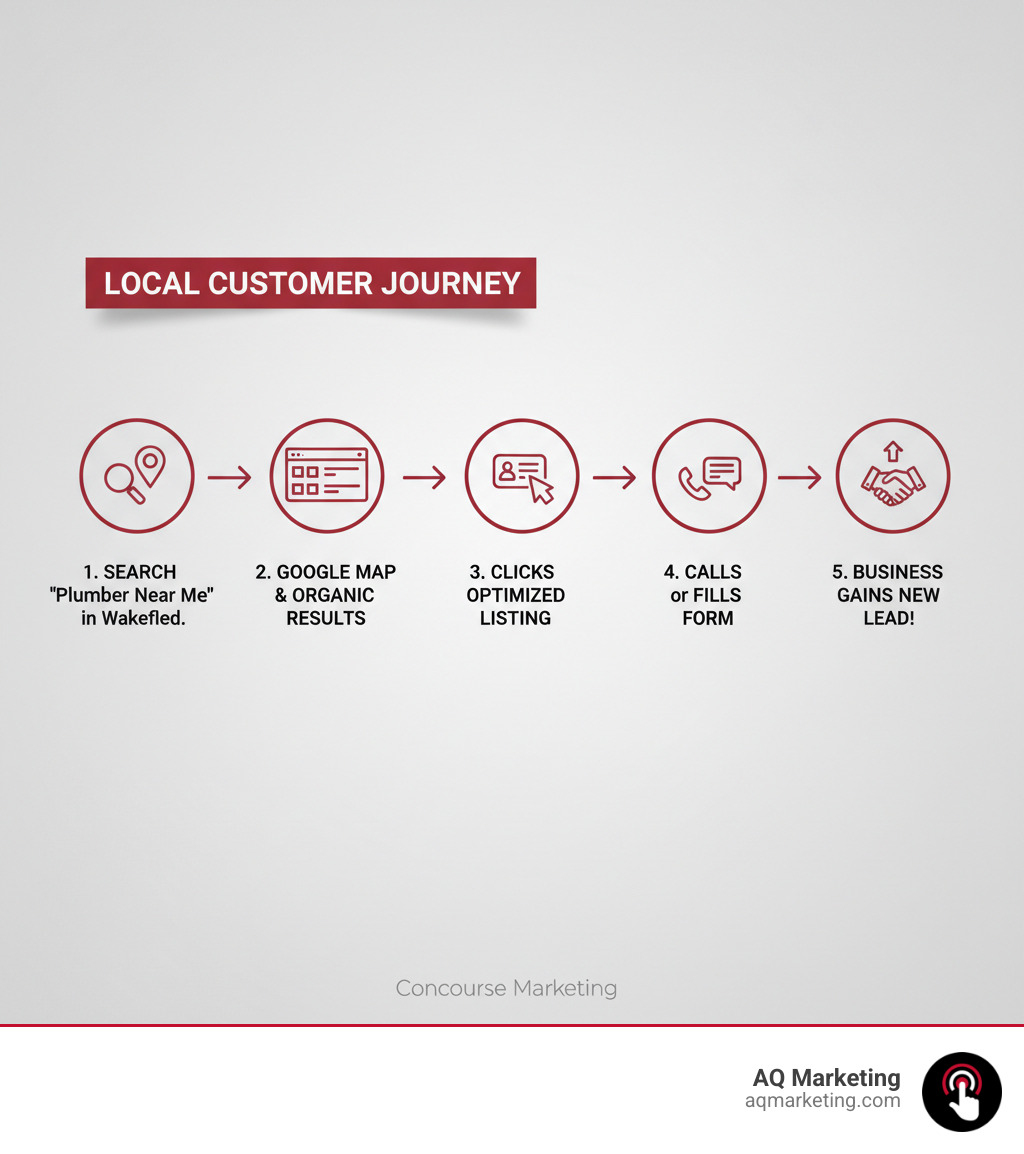 LOCAL CUSTOMER JOURNEY

1. SEARCH "Plumber Near Me" in Wakefled.

2. GOOGLE MAP & ORGANIC RESULTS

3. CLICKS OPTIMIZED LISTING

4. CALLS or FILLS FORM

5. BUSINESS GAINS NEW LEAD!

Concourse Marketing

AQ Marketing
aqmarketing.com