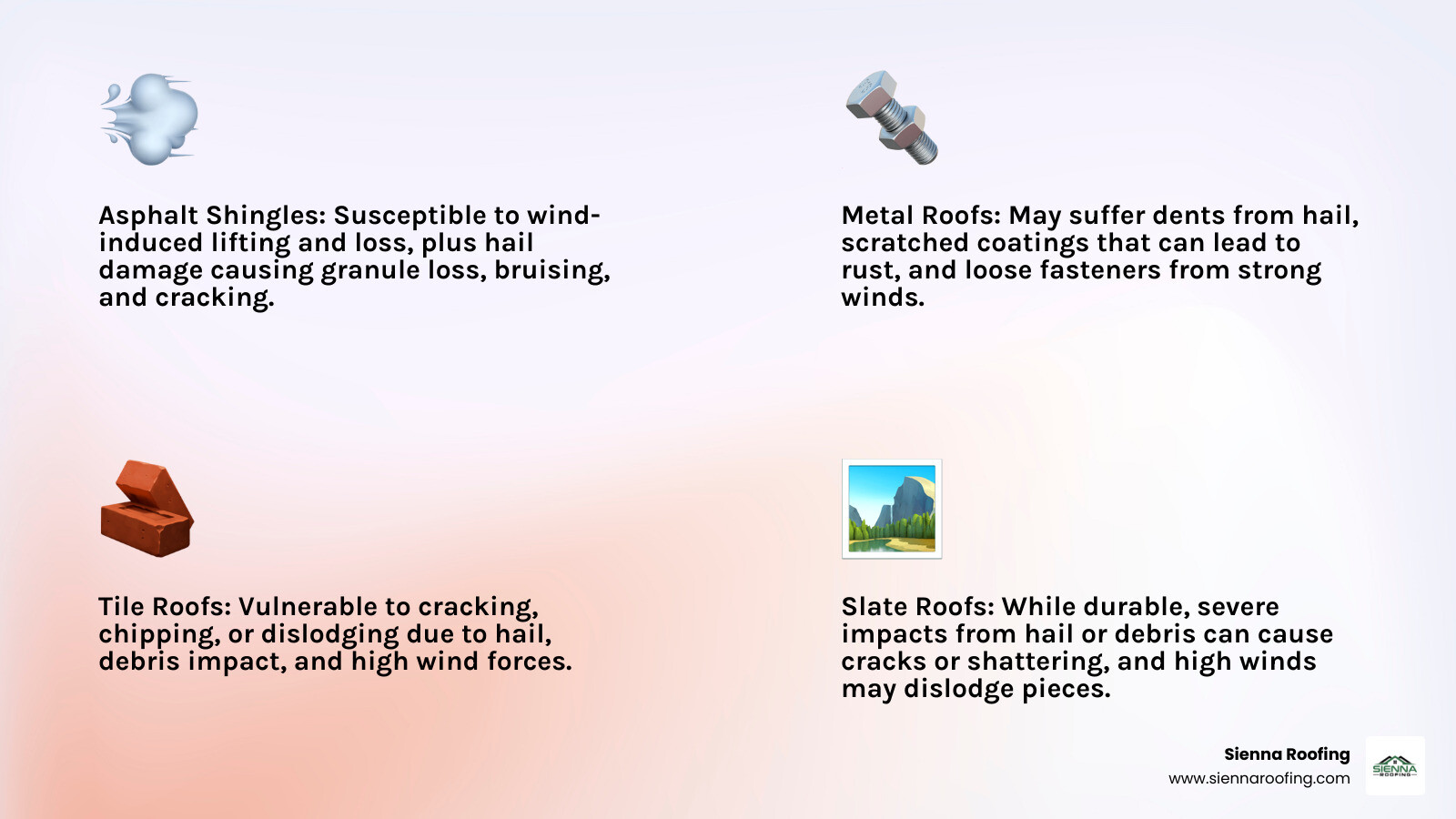 Asphalt Shingles: Susceptible to wind-induced lifting and loss, plus hail damage causing granule loss, bruising, and cracking.

Metal Roofs: May suffer dents from hail, scratched coatings that can lead to rust, and loose fasteners from strong winds.

Tile Roofs: Vulnerable to cracking, chipping, or dislodging due to hail, debris impact, and high wind forces.

Slate Roofs: While durable, severe impacts from hail or debris can cause cracks or shattering, and high winds may dislodge pieces.

Sienna Roofing
www.siennaroofing.com

SIENNA
ROOFING