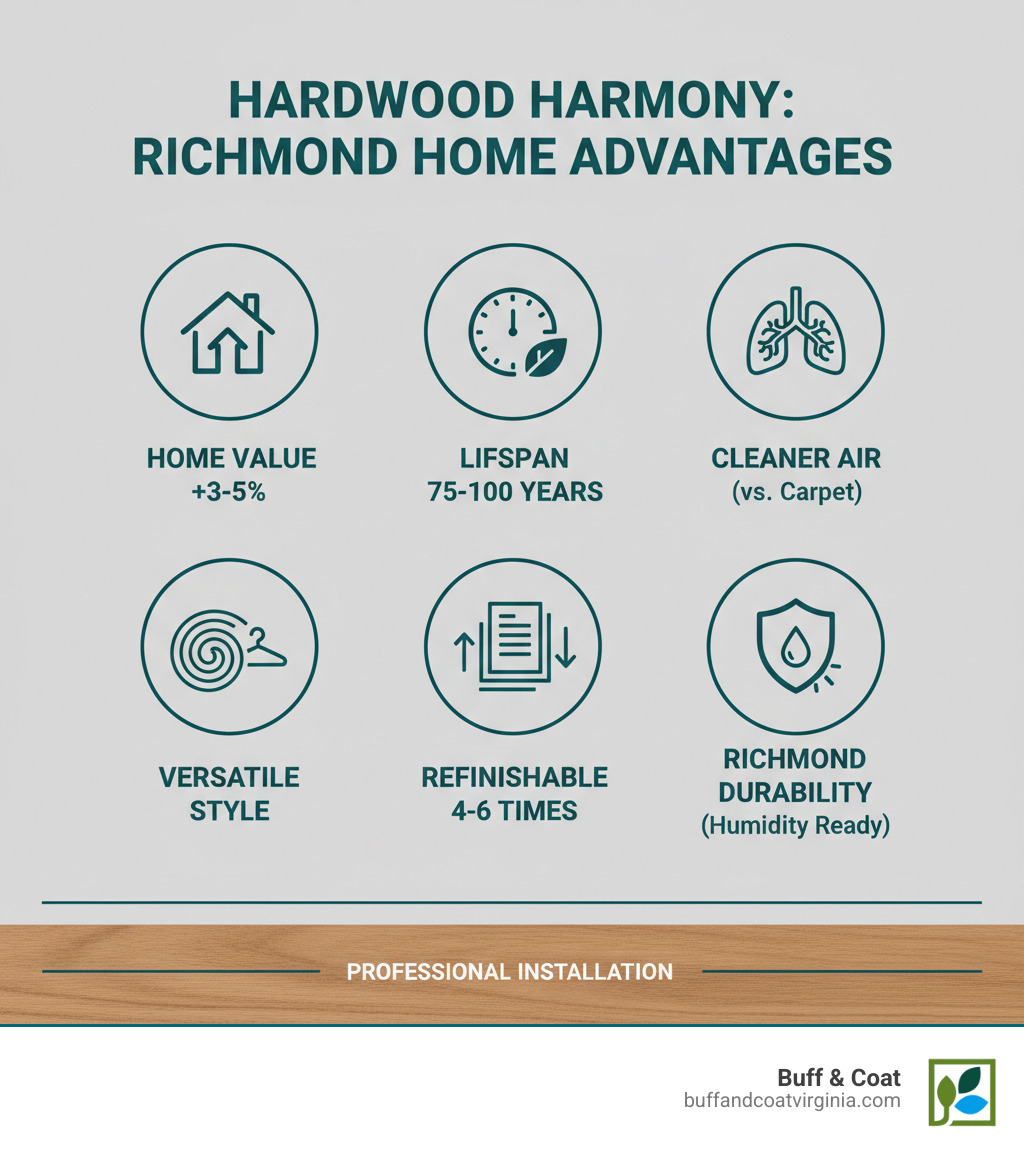 HARDWOOD HARMONY: RICHMOND HOME ADVANTAGES

HOME VALUE +3-5%

LIFSPAN 75-100 YEARS

CLEANER AIR (vs. Carpet)

VERSATILE STYLE

REFINISHABLE 4-6 TIMES

RICHMOND DURABILITY (Humidity Ready)

PROFESSIONAL INSTALLATION

Buff & Coat
buffandcoatvirginia.com