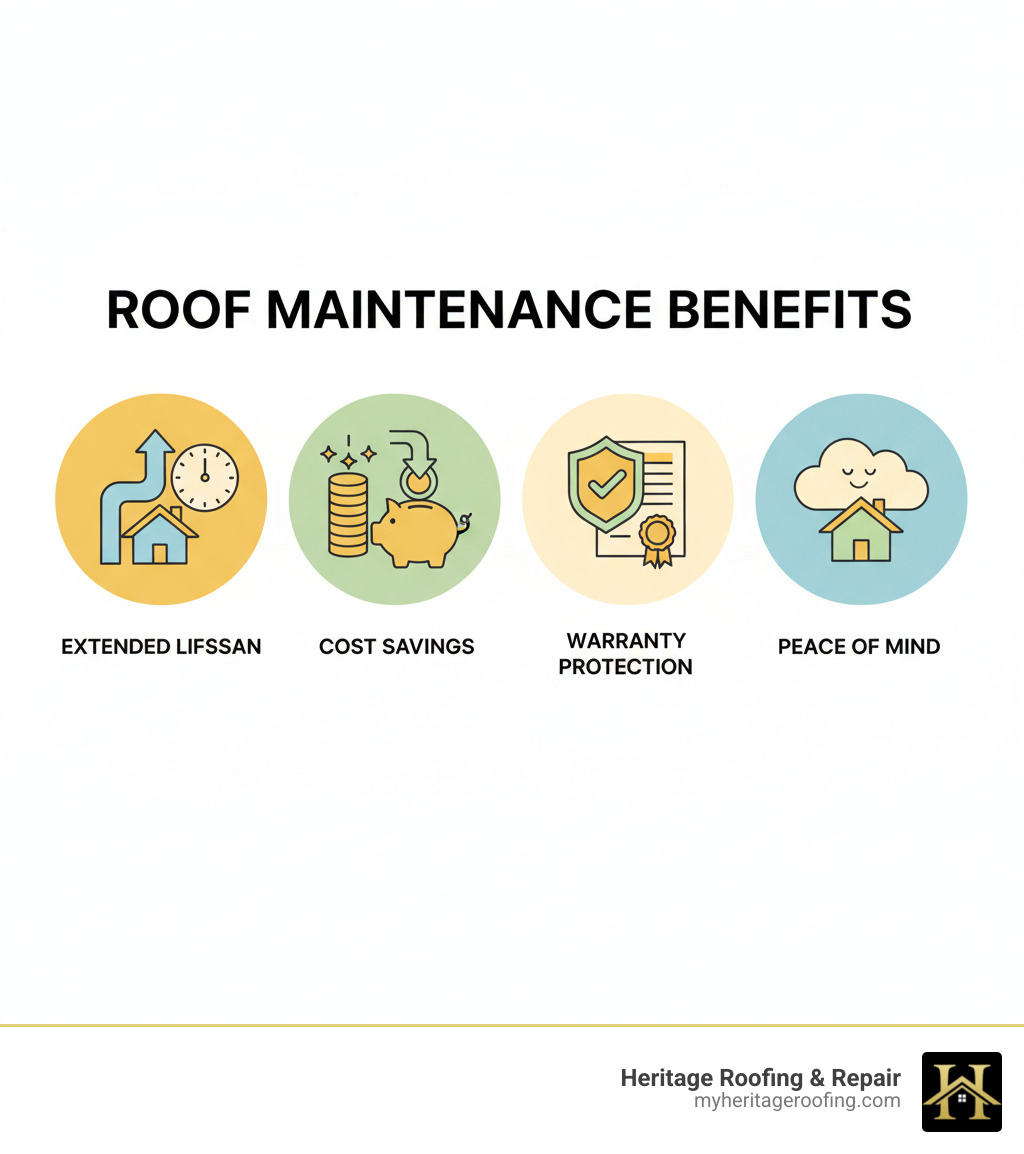 ROOF MAINTENANCE BENEFITS

EXTENDED LIFSSAN

COST SAVINGS

WARRANTY PROTECTION

PEACE OF MIND

Heritage Roofing & Repair
myheritageroofing.com

H