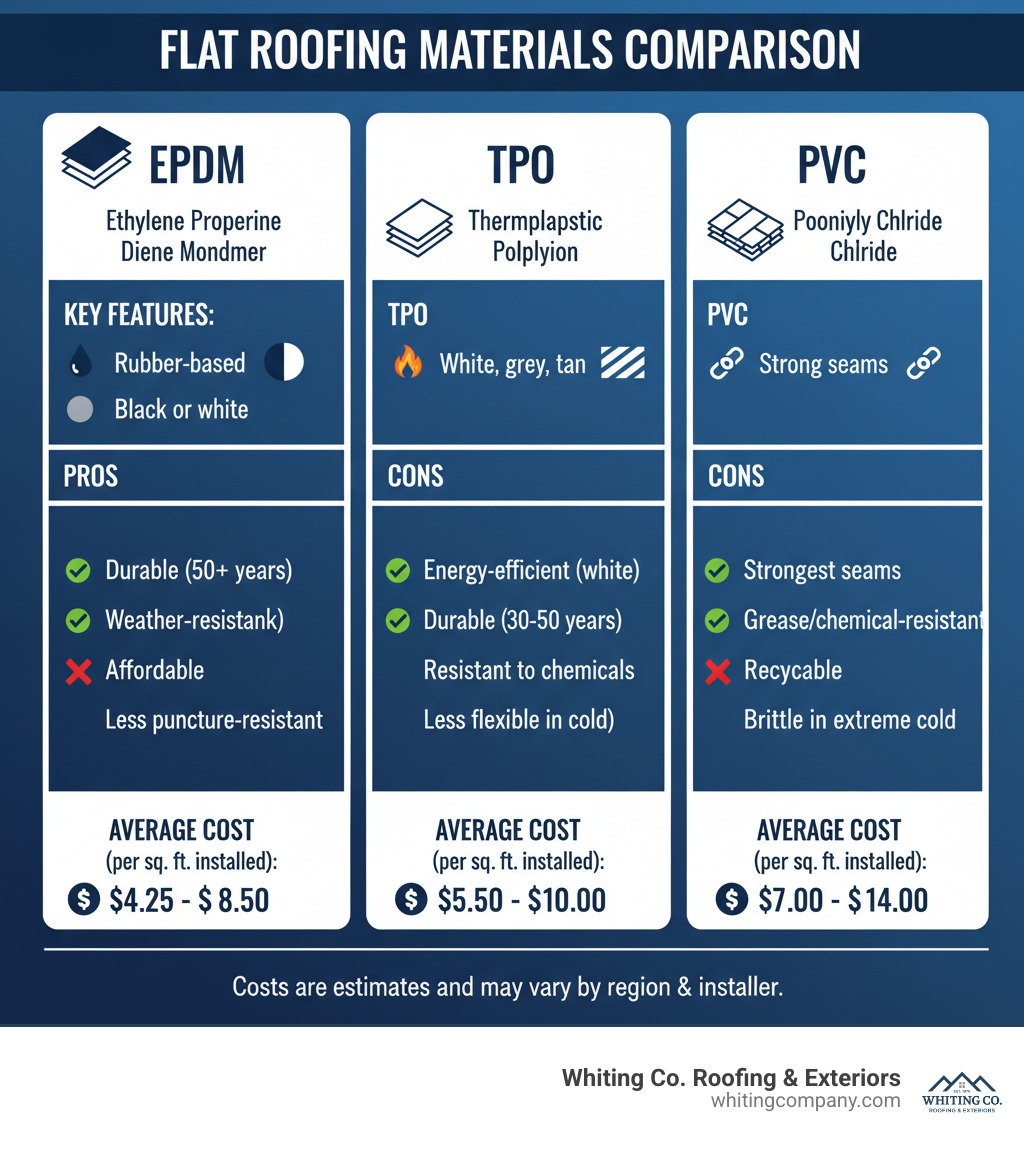 FLAT ROOFING MATERIALS COMPARISON

EPDM

Ethylene Properine Diene Mondmer

KEY FEATURES:

Rubber-based

Black or white

PROS

Durable (50+ years)

Weather-resistank)

Affordable

Less puncture-resistant

AVERAGE COST (per sq. ft. installed):

$4.25 - $ 8.50

TPO

Thermplapstic Polplyion

TPO

White, grey, tan

CONS

Energy-efficient (white)

Durable (30-50 years)

Resistant to chemicals

Less flexible in cold)

AVERAGE COST (per sq. ft. installed):

$5.50 - $10.00

PVC

Pooniyly Chlride Chlride

PVC

Strong seams

CONS

Strongest seams

Grease/chemical-resistant

Recycable

Brittle in extreme cold

AVERAGE COST (per sq. ft. installed):

$7.00 - $14.00

Costs are estimates and may vary by region & installer.

Whiting Co. Roofing & Exteriors
whitingcompany.com

WHITING CO.
ROOFING & EXTERIORS