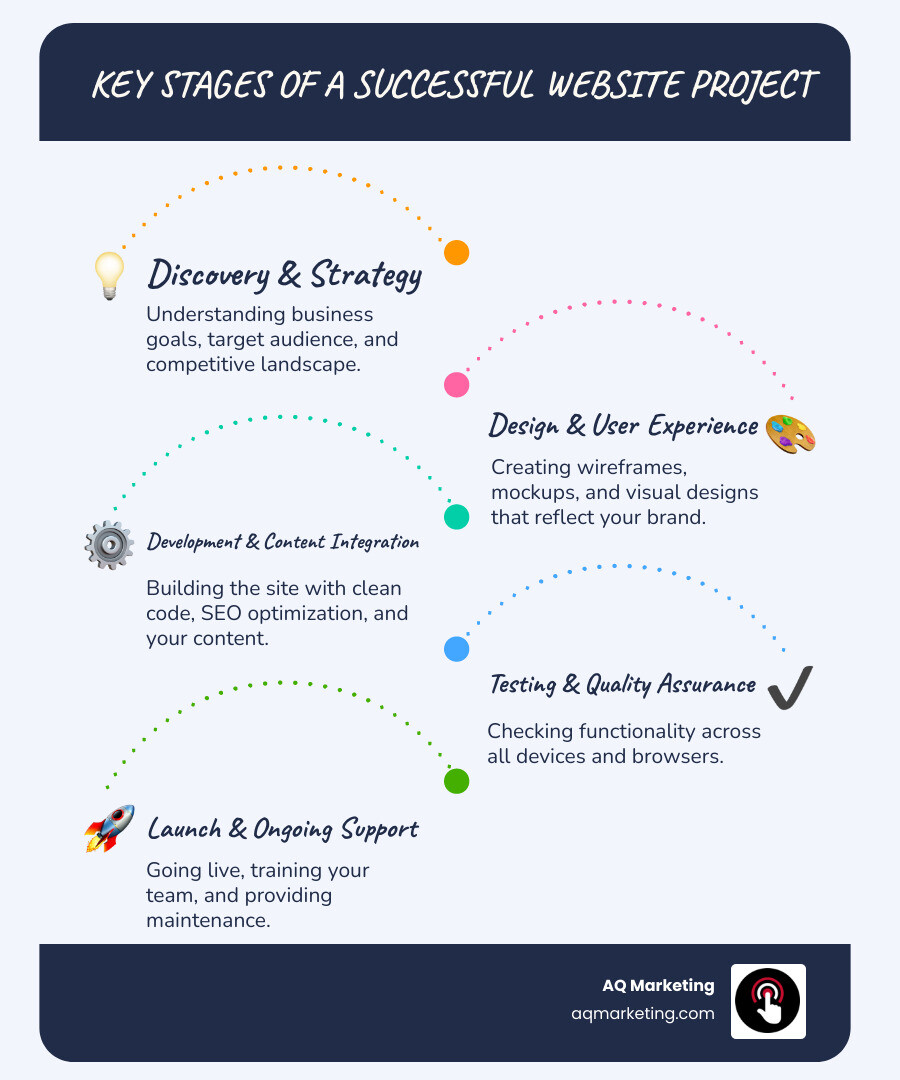 KEY STAGES OF A SUCCESSFUL WEBSITE PROJECT

Discovery & Strategy

Understanding business goals, target audience, and competitive landscape.

Design & User Experience

Creating wireframes, mockups, and visual designs that reflect your brand.

Development & Content Integration

Building the site with clean code, SEO optimization, and your content.

Testing & Quality Assurance

Checking functionality across all devices and browsers.

Launch & Ongoing Support

Going live, training your team, and providing maintenance.

AQ Marketing
aqmarketing.com