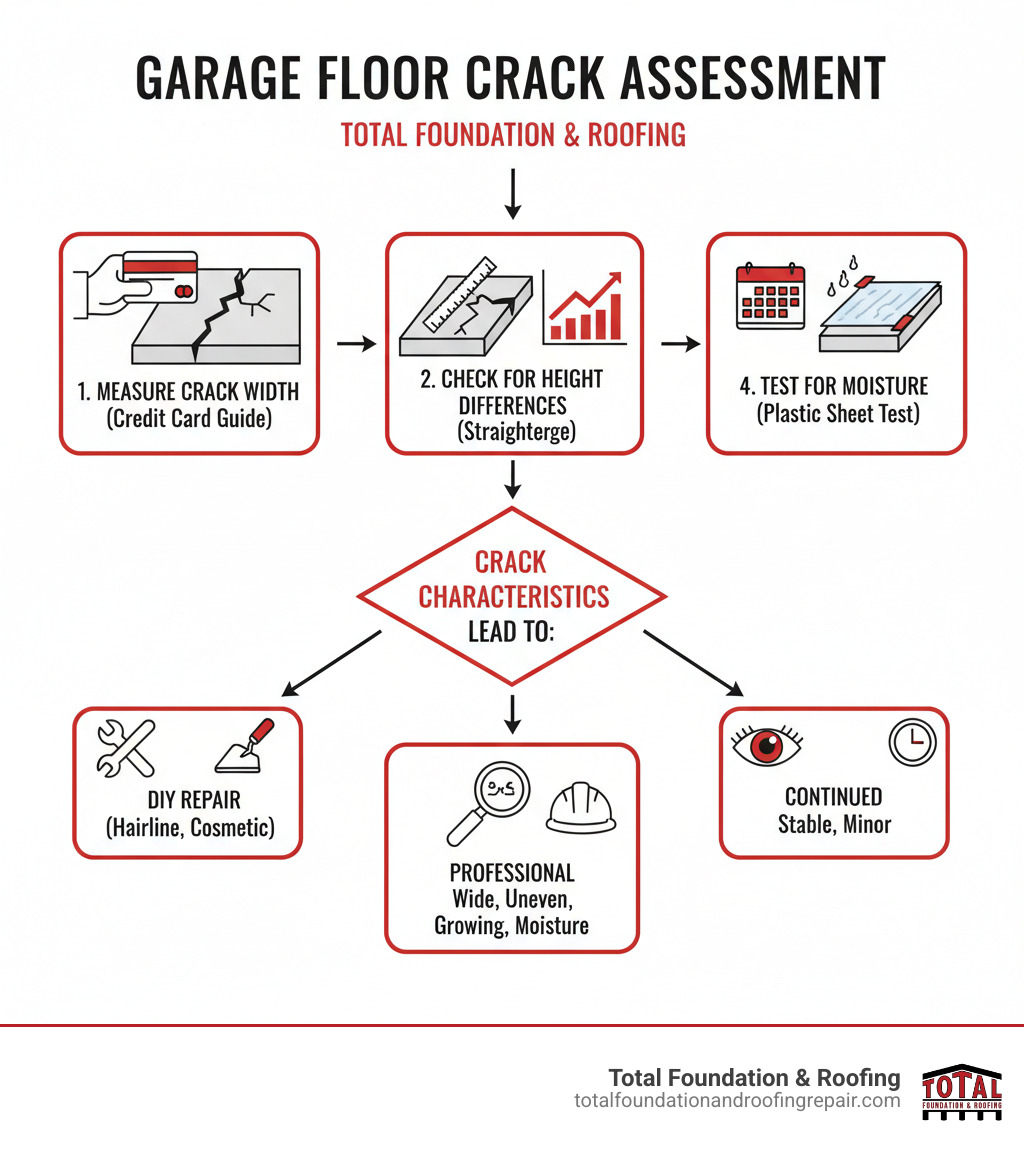 GARAGE FLOOR CRACK ASSESSMENT

TOTAL FOUNDATION & ROOFING

1. MEASURE CRACK WIDTH
(Credit Card Guide)

2. CHECK FOR HEIGHT DIFFERENCES
(Straighterge)

4. TEST FOR MOISTURE
(Plastic Sheet Test)

CRACK CHARACTERISTICS LEAD TO:

DIY REPAIR
(Hairline, Cosmetic)

PROFESSIONAL
Wide, Uneven, Growing, Moisture

CONTINUED
Stable, Minor

Total Foundation & Roofing
totalfoundationandroofingrepair.com

TOTAL
FOUNDATION & ROOFING