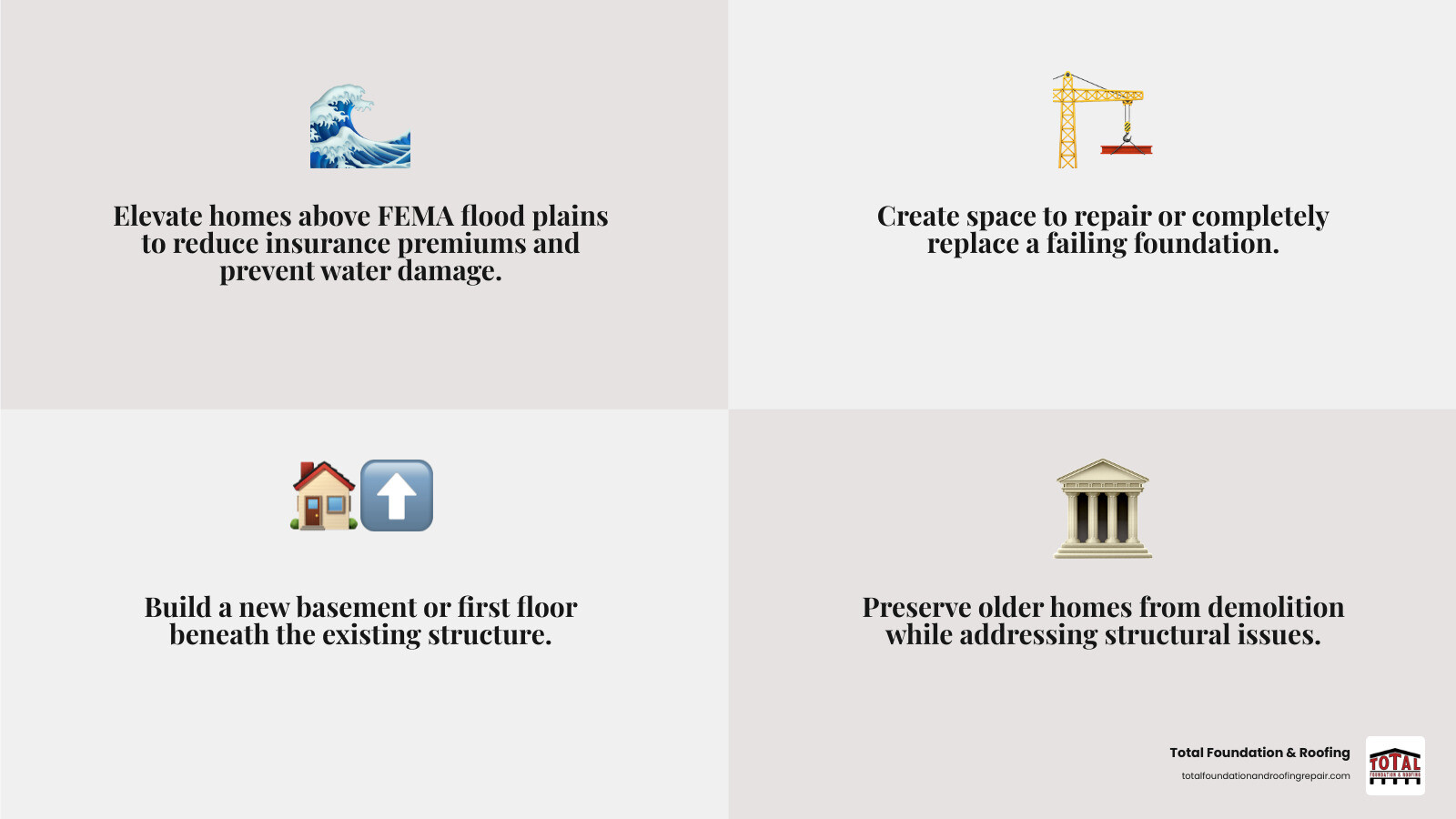 Elevate homes above FEMA flood plains to reduce insurance premiums and prevent water damage.

Create space to repair or completely replace a failing foundation.

Build a new basement or first floor beneath the existing structure.

Preserve older homes from demolition while addressing structural issues.

Total Foundation & Roofing
totalfoundationandroofingrepair.com

TOTAL
FOUNDATION & ROOFING